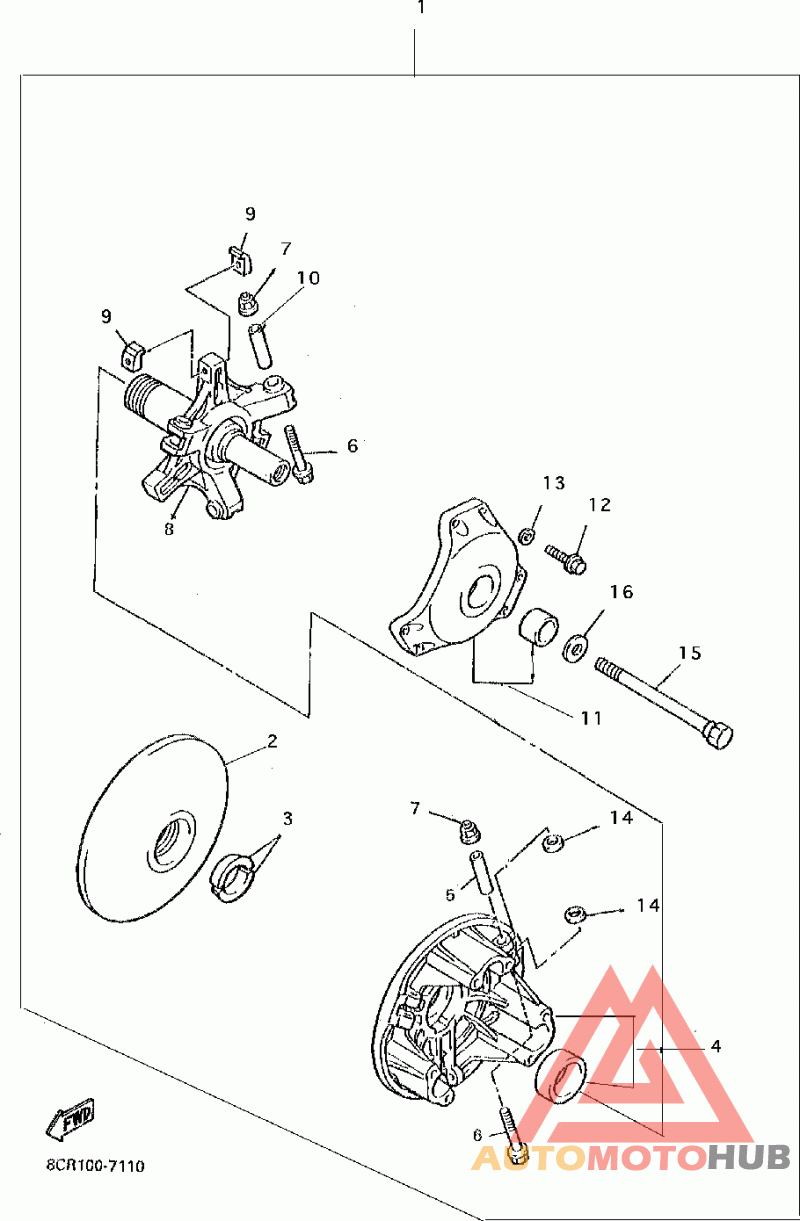 1

9
7
10
9
6
8
13
12
16
15
11
2
3
7
14
5
14
4
6
FWD
8CR100-7110
AUTOMOTOHUB