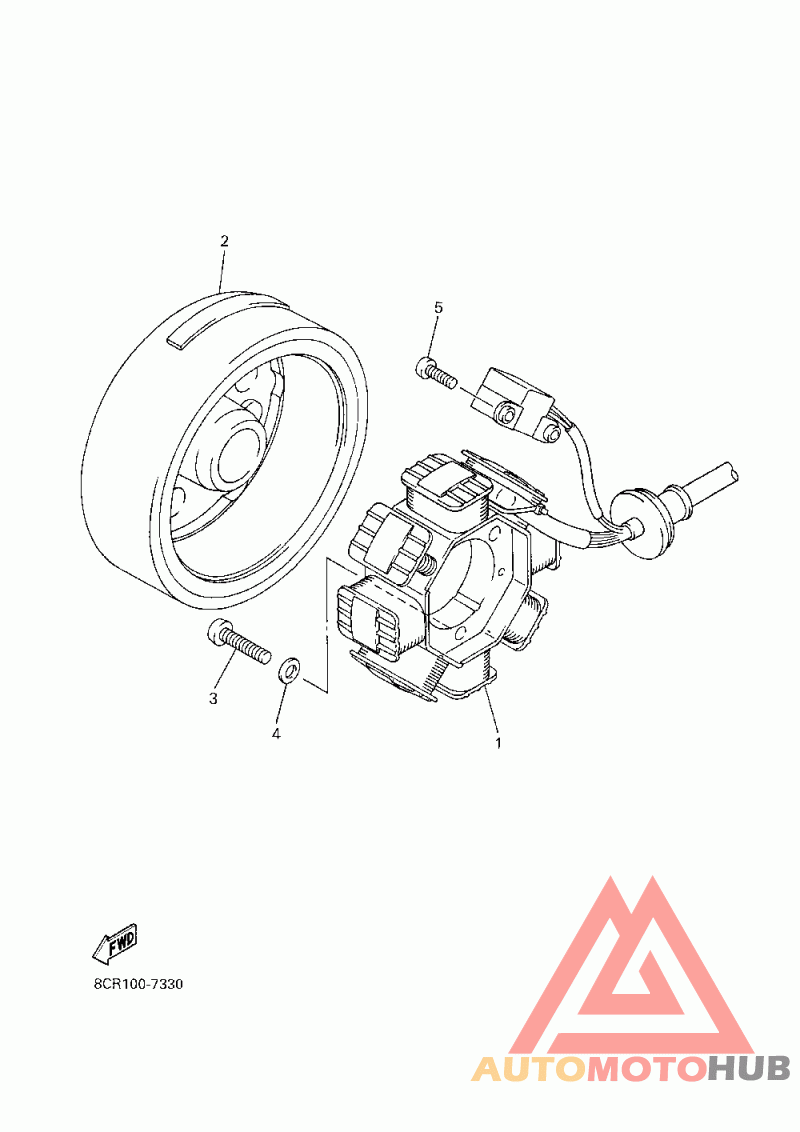 2

5

3

4

1

FWD

8CR100-7330

AUTOMOTOHUB