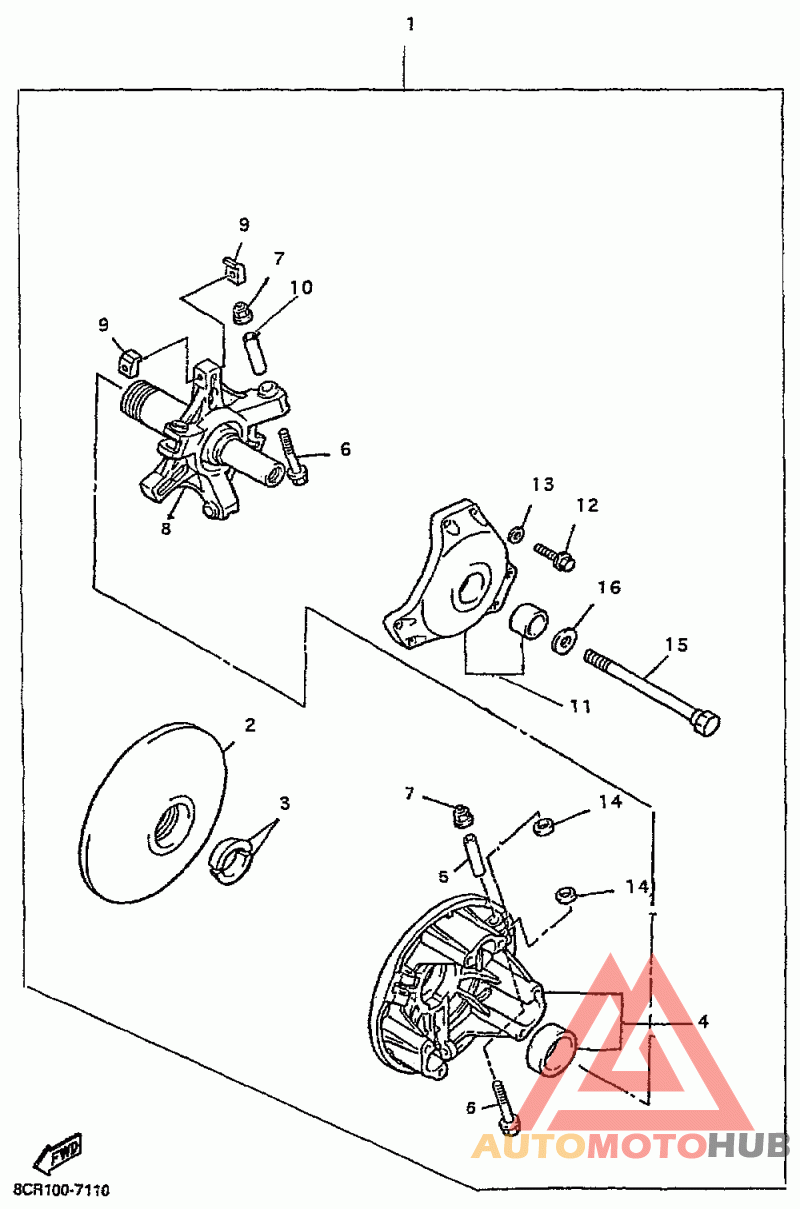 1

9
7
10
9
6
8
13
12
16
15
11
2
3
7
14
5
14
4
6
FWD
8CR100-7110
AUTOMOTOHUB