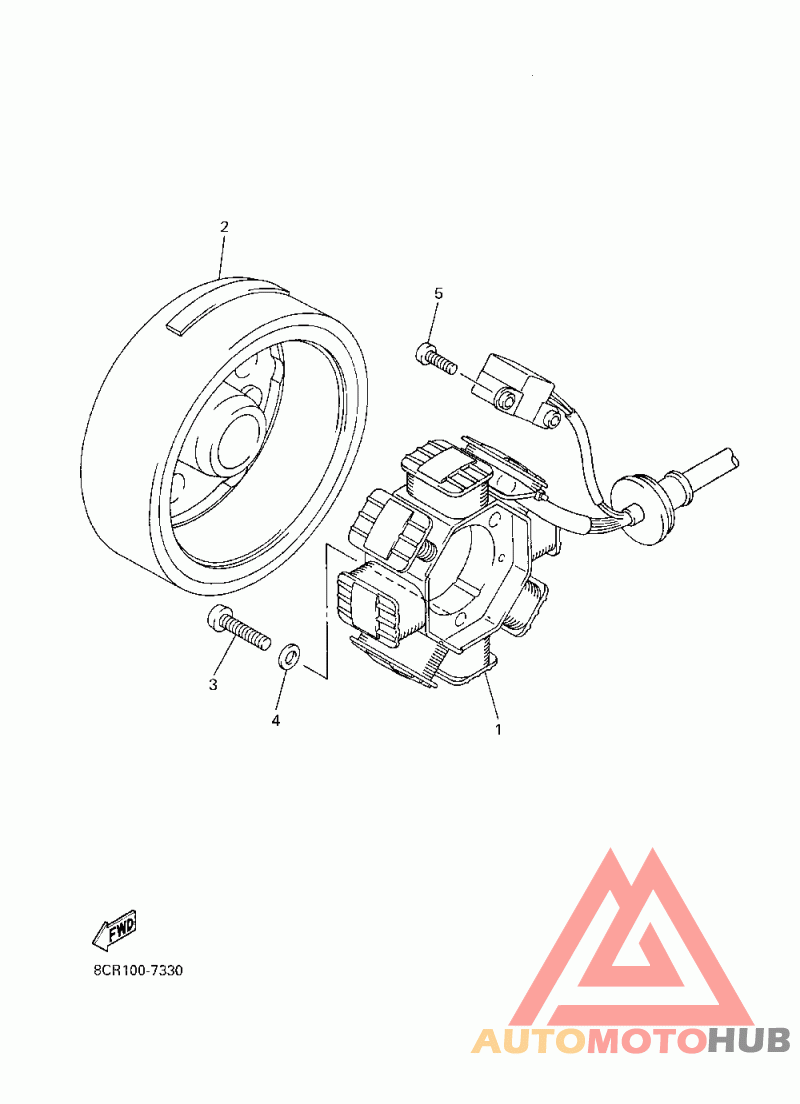 2

5

3

4

1

FWD

8CR100-7330

AUTOMOTOHUB