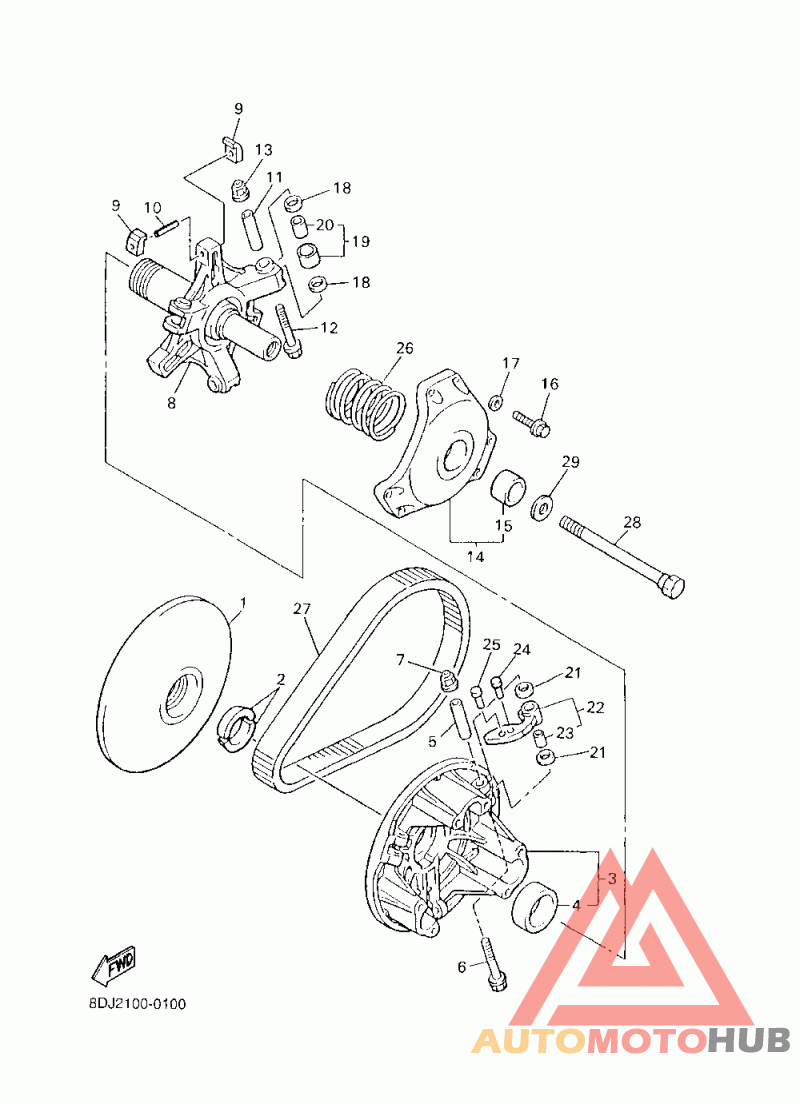 9
13
11
18
9
10
20
19
18
12
8
26
17
16
29
15
28
14
1
27
7
25
24
21
2
22
5
23
21
3
4
6
FWD
8DJ2100-0100
AUTOMOTOHUB