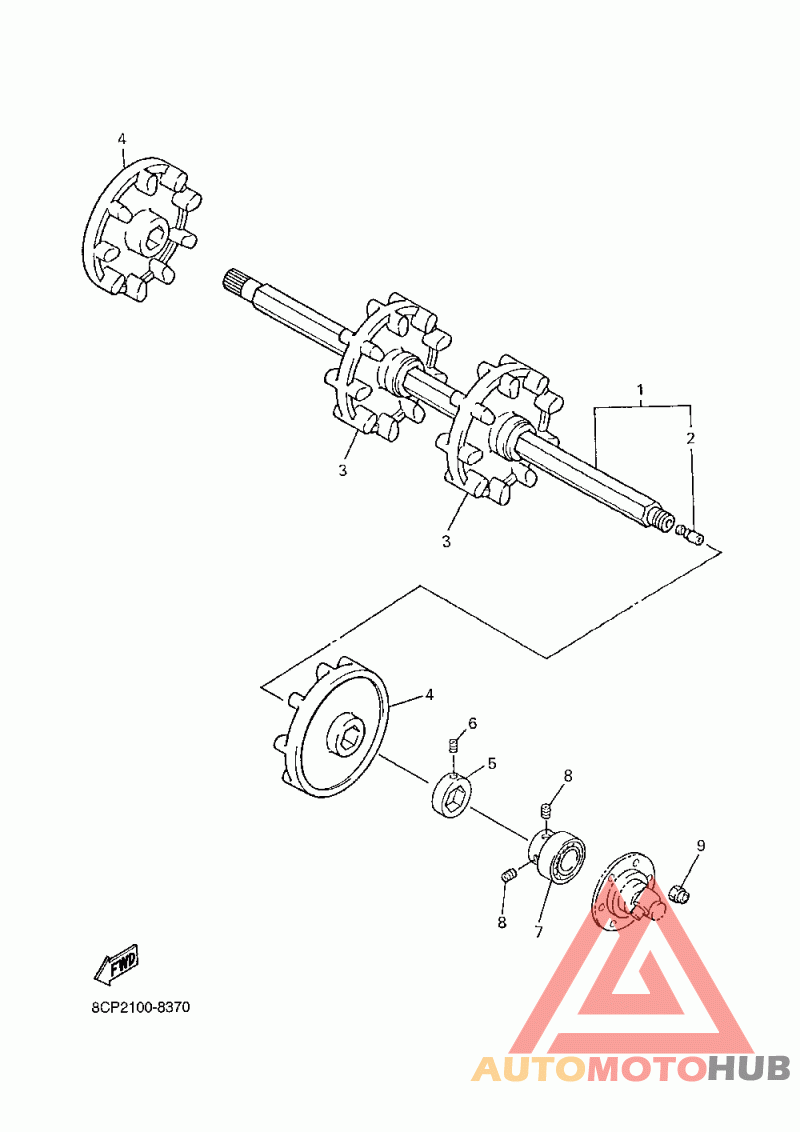 4
1
2
3
3
4
6
5
8
9
8
7
FWD
8CP2100-8370
AUTOMOTOHUB