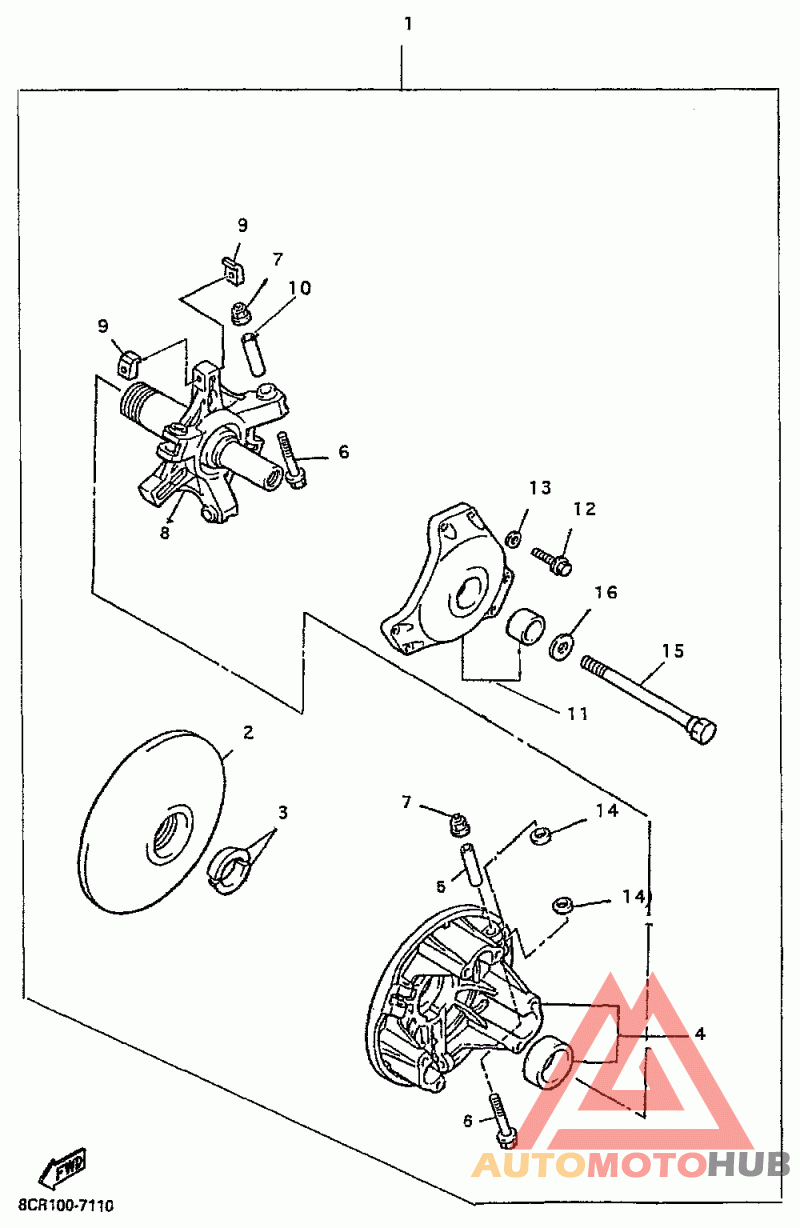 1

9

7

10

9

6

8

13

12

16

15

11

2

3

7

14

5

14

4

6

FWD

8CR100-7110

AUTOMOTOHUB