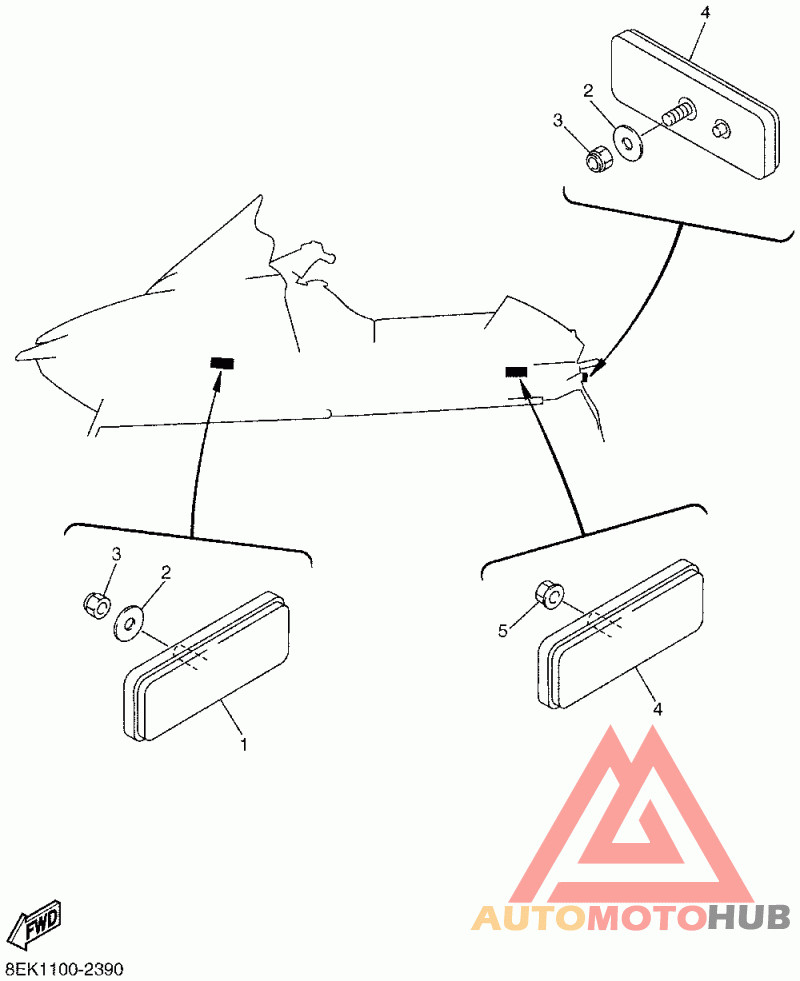 4
2
3
3
2
1
5
4
FWD
8EK1100-2390
AUTOMOTOHUB