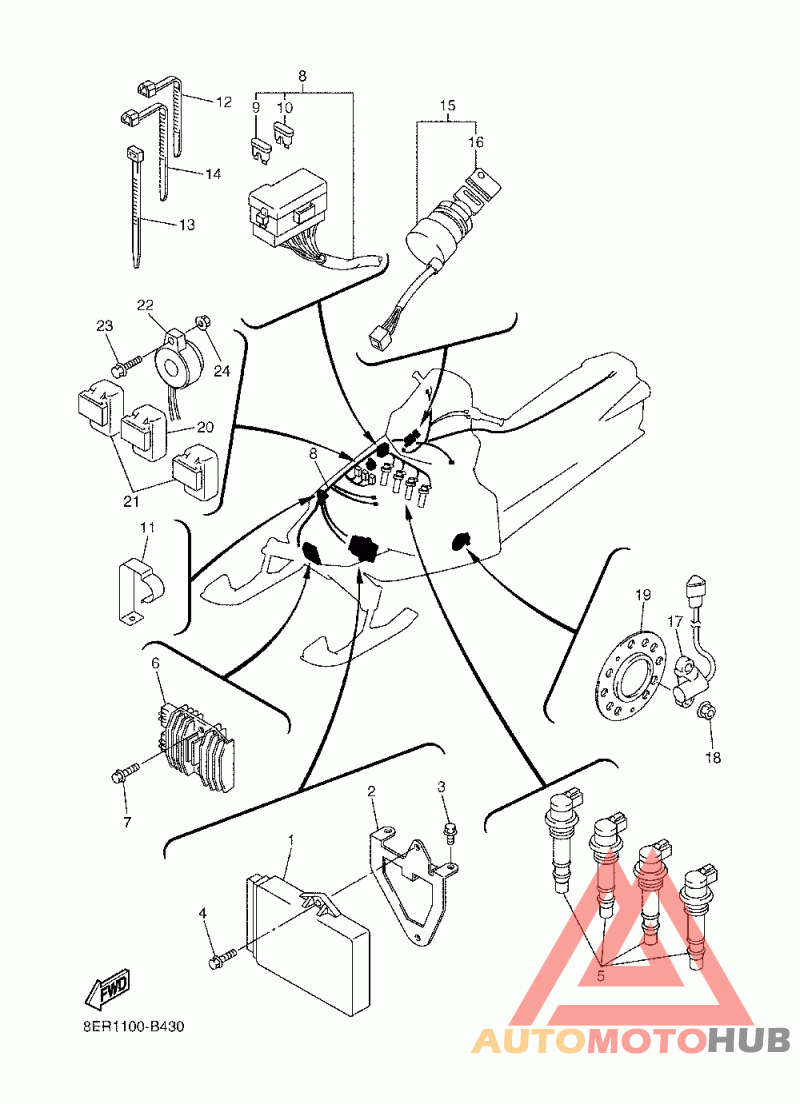 8
9
10
12
14
13
15
16
22
23
24
20
21
8
11
6
7
19
17
18
2
3
1
4
5
FWD
8ER1100-B430
AUTOMOTOHUB