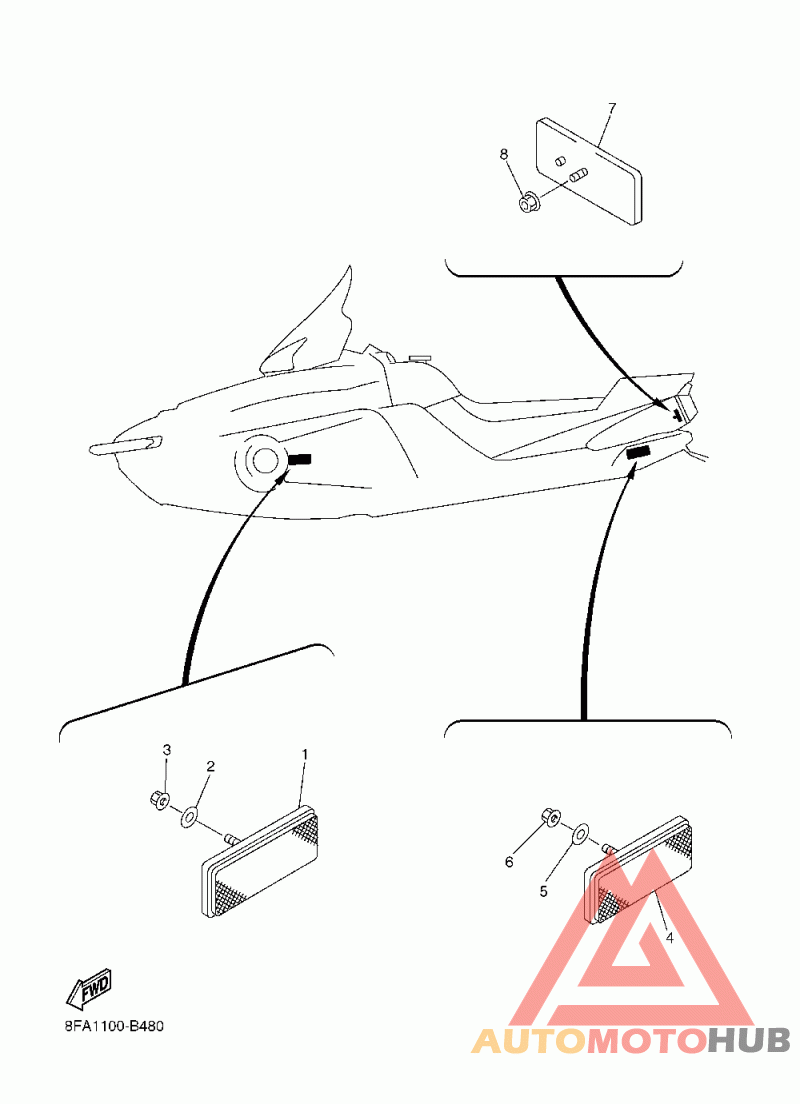 7
8
3
2
1
6
5
4
FWD
8FA1100-B480
AUTOMOTOHUB