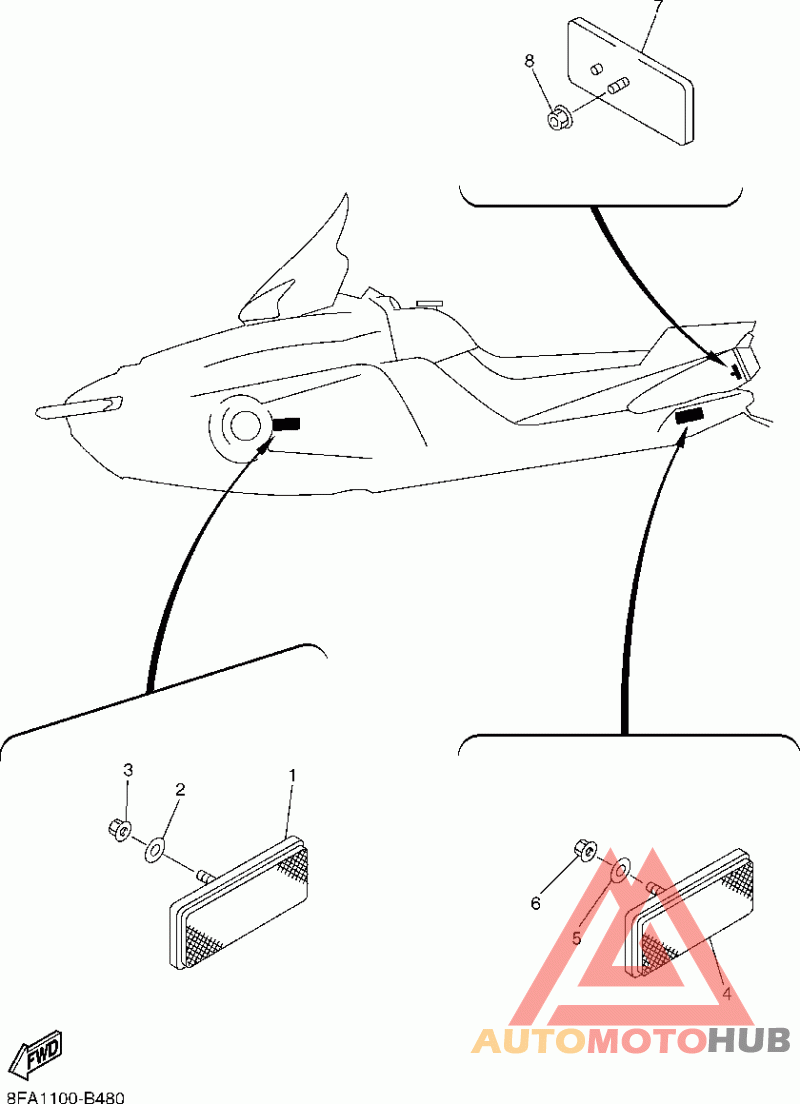 7
8
3
2
1
6
5
4
FWD
AUTOMOTOHUB
8FA1100-B480