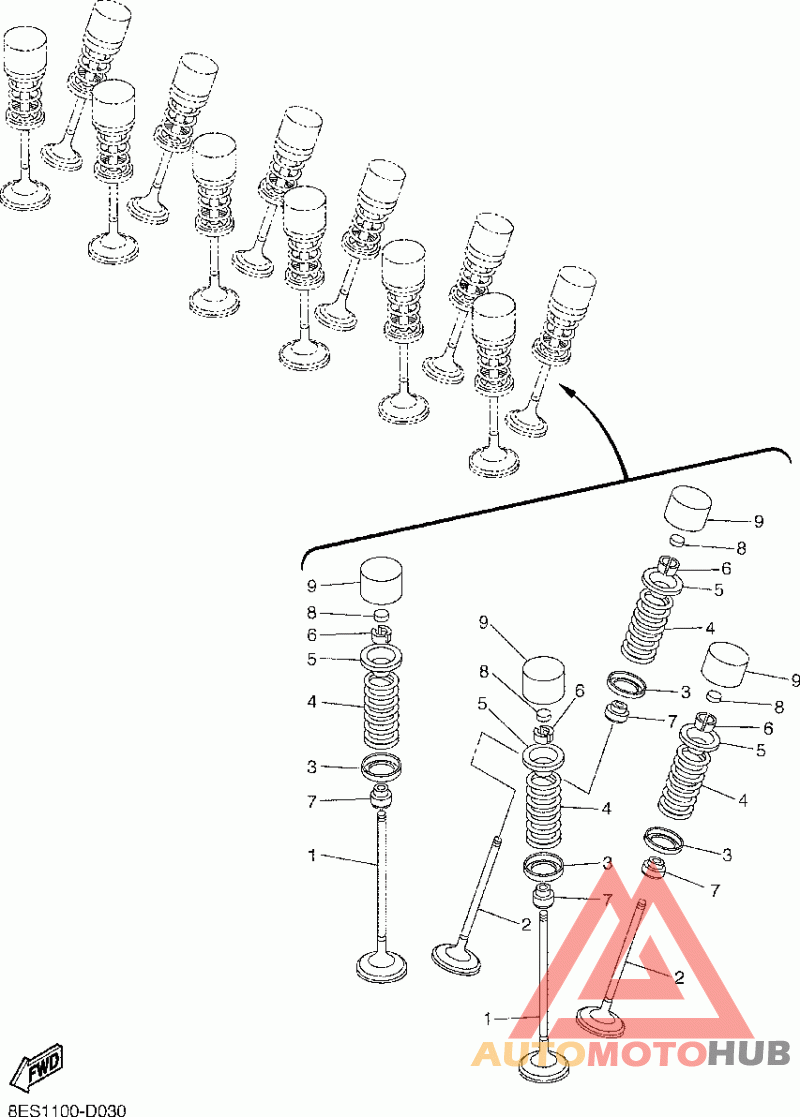 9
8
6
5
4
3
7
1

9
8
6
5
4
3
7
2
1

9
8
6
5
4
3
7

9
8
6
5
4
3
7
2

FWD
8ES1100-D030

AUTOMOTOHUB