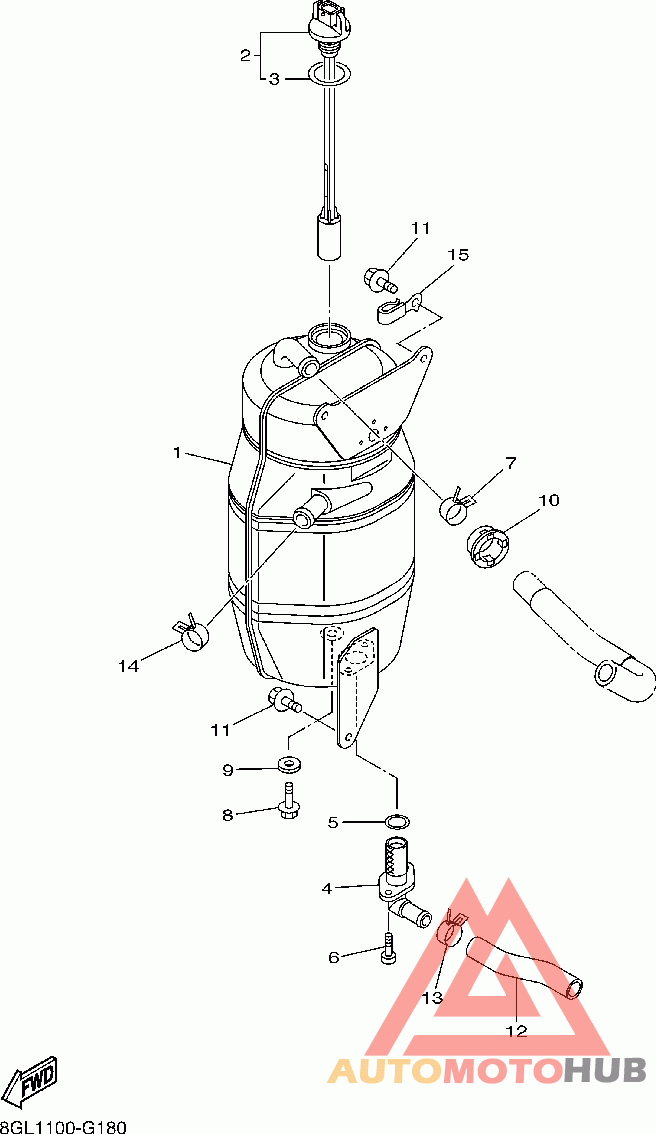 2
3
11
15
1
7
10
14
11
9
8
5
4
6
13
12
FWD
AUTOMOTOHUB
8GL1100-G180