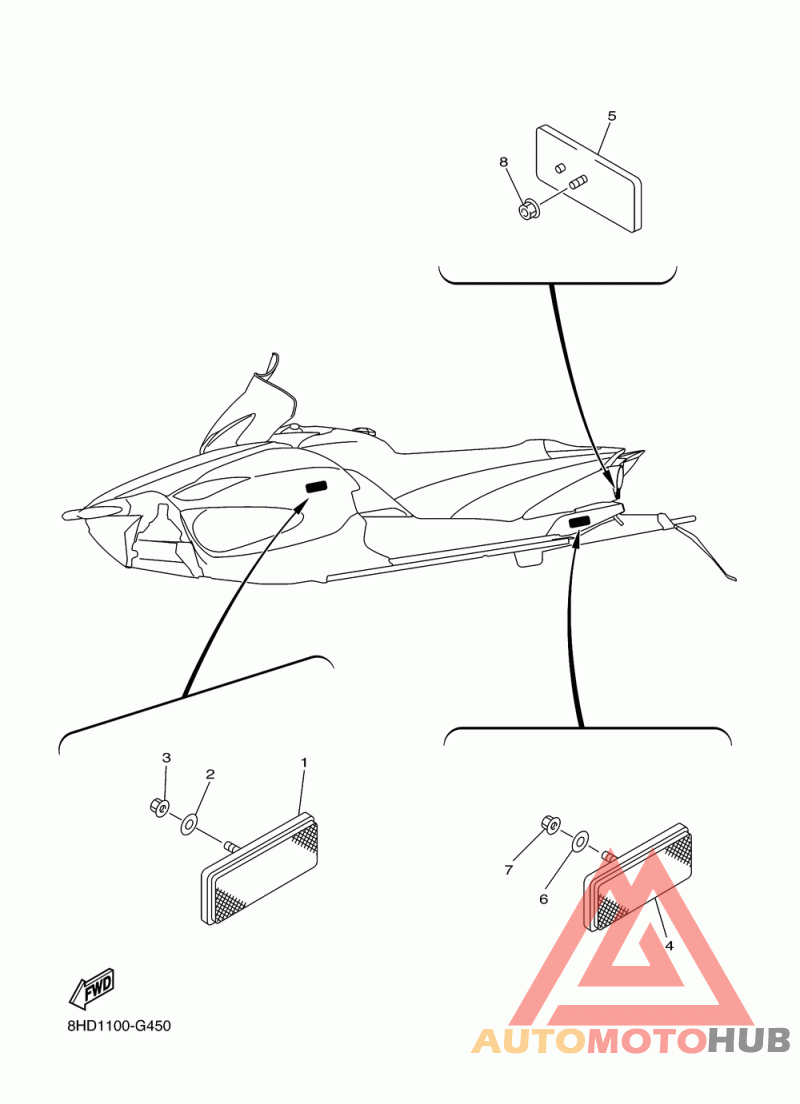 5
8
3
2
1
7
6
4
FWD
8HD1100-G450
AUTOMOTOHUB