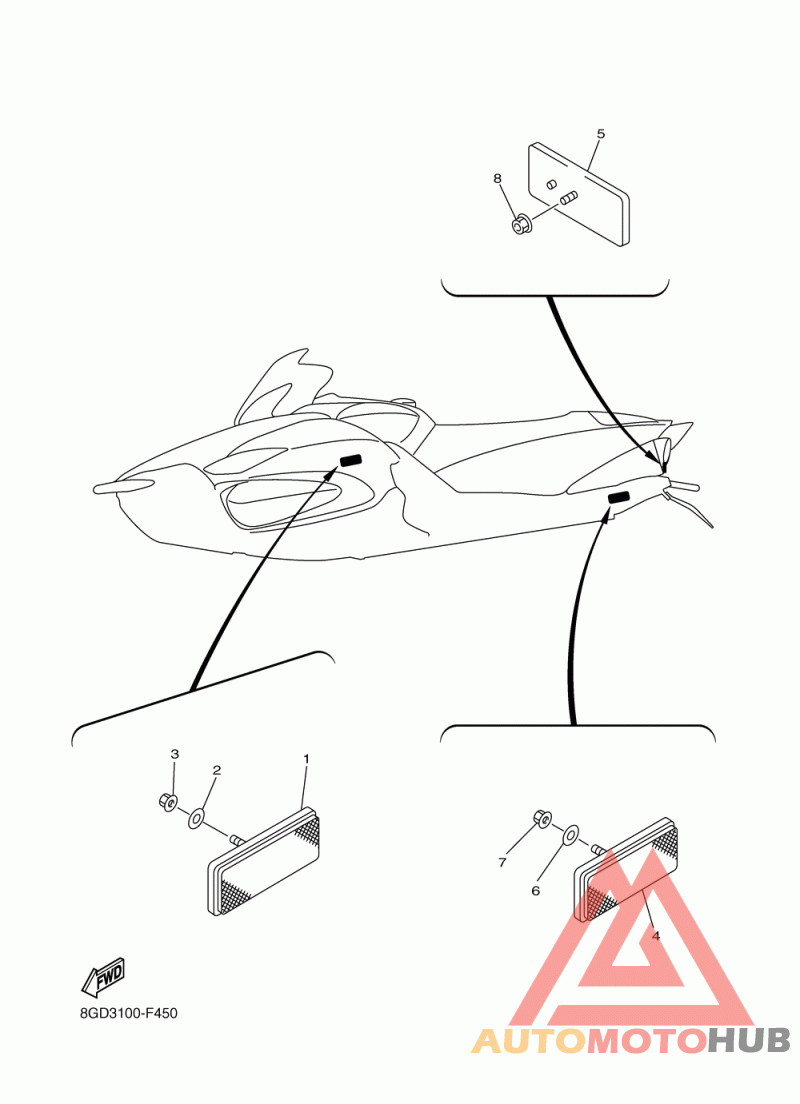 5
8
3
2
1
7
6
4
FWD
8GD3100-F450
AUTOMOTOHUB