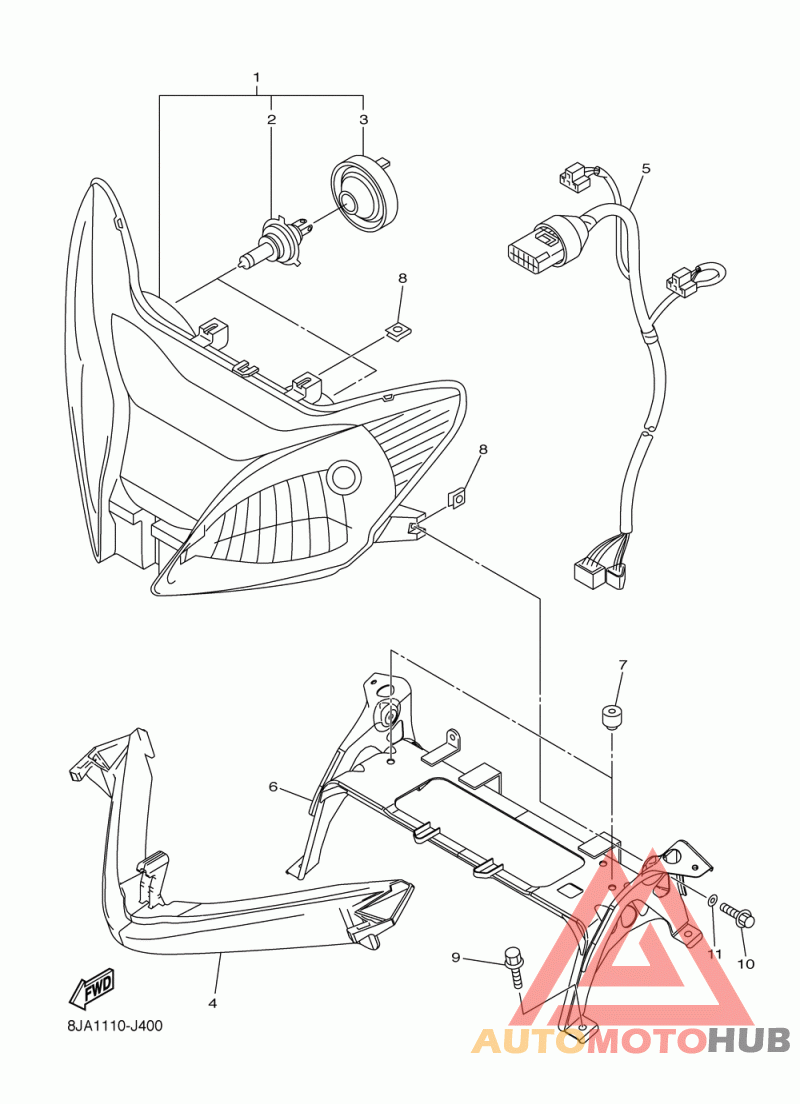 1
2
3
5
8
8
7
6
4
9
11
10
FWD
8JA1110-J400
AUTOMOTOHUB