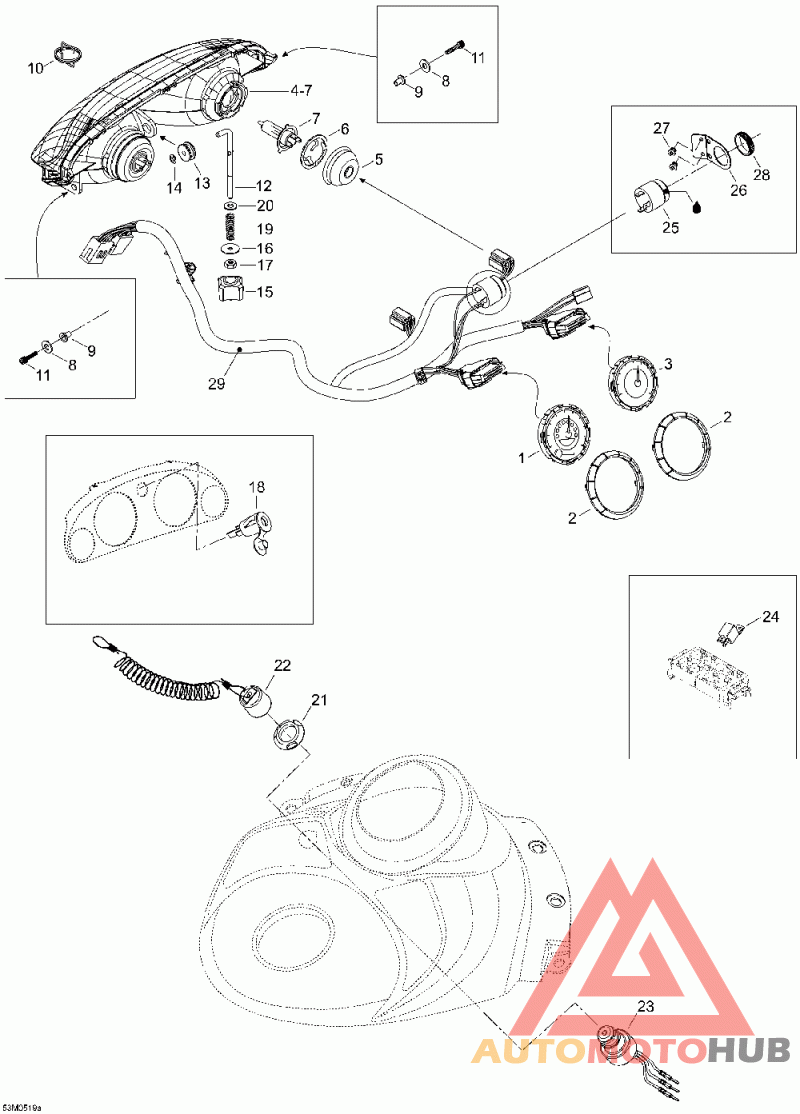 10
4-7
11
8
9
7
6
5
14
13
12
20
19
16
17
15
27
26
28
25
9
8
11
29
3
1
2
2
18
24
22
21
23
AUTOMOTOHUB
53M0519a