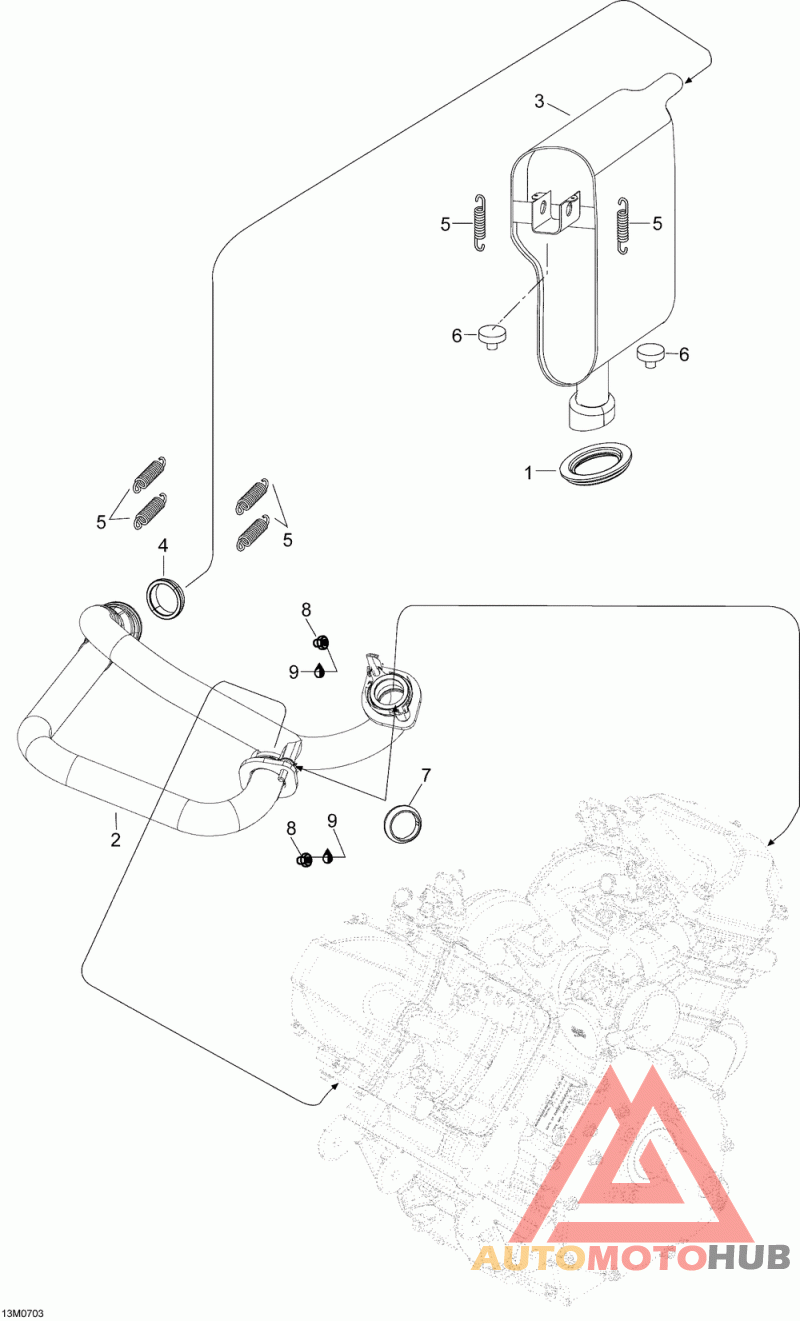 3

5

5

6

6

1

5

5

4

8

9

7

2

8

9

AUTOMOTOHUB

13M0703