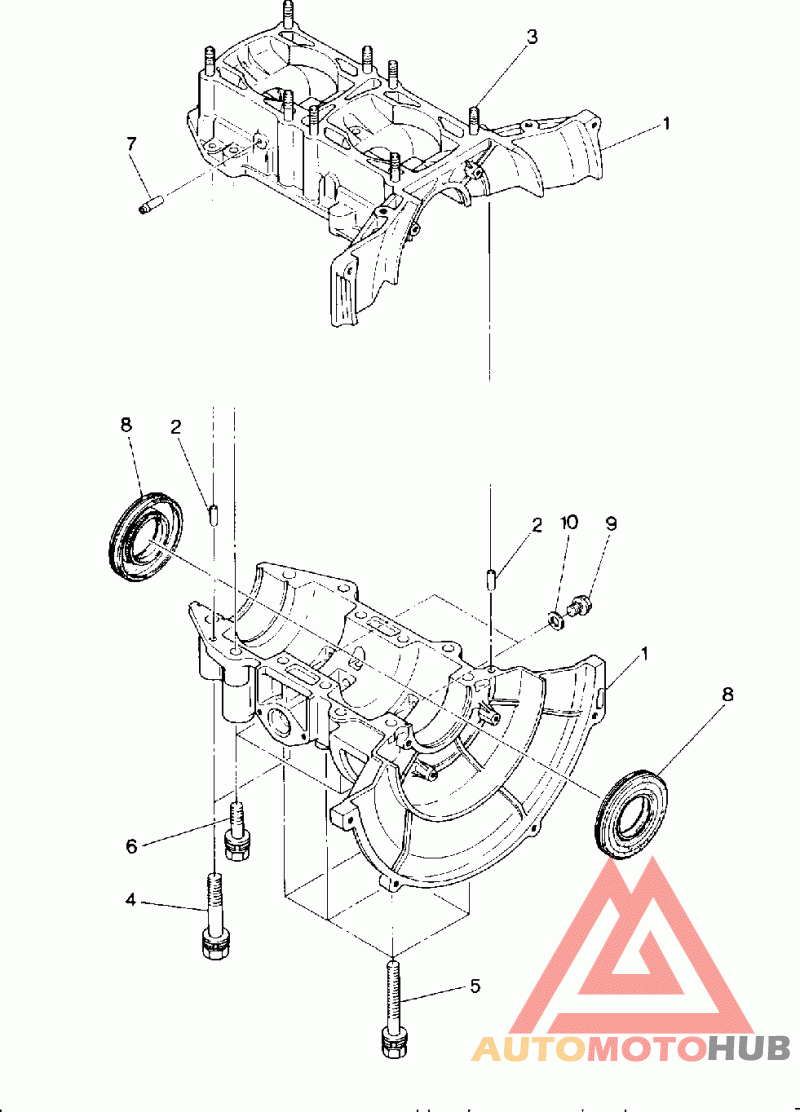 3
1
7
8
2
2
10
9
1
8
6
4
5
AUTOMOTOHUB