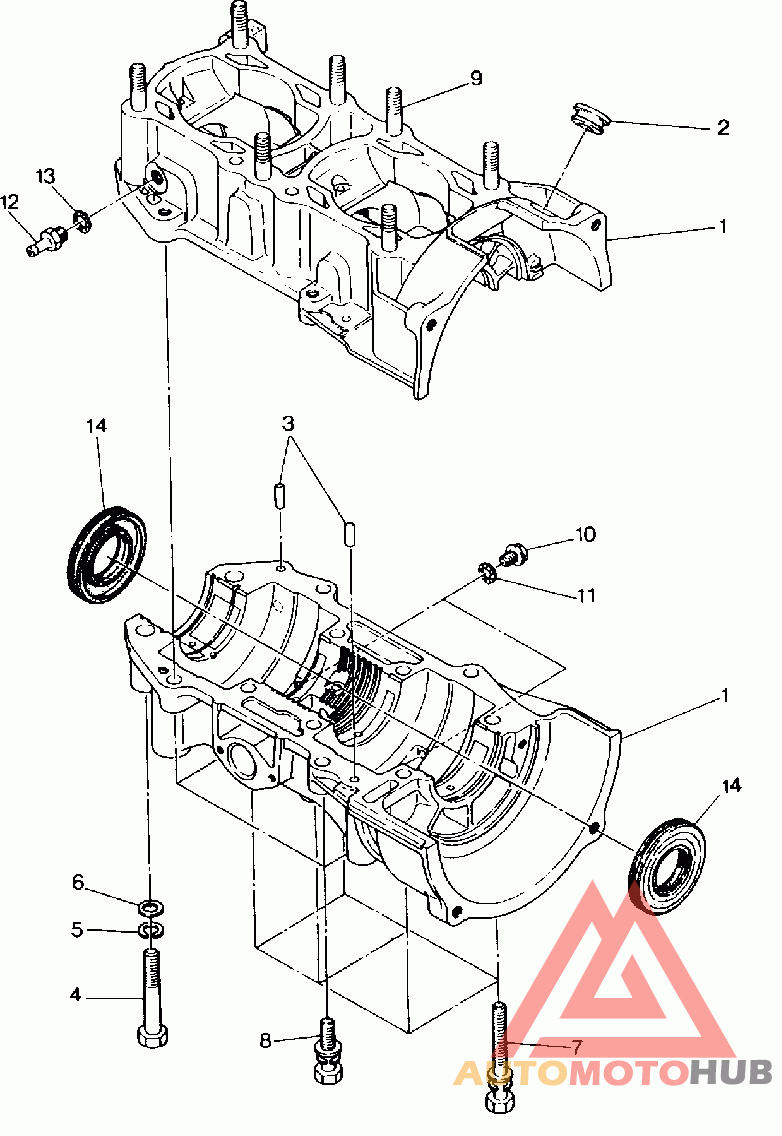 9
2
13
12
1
14
3
10
11
1
14
6
5
4
8
7
AUTOMOTOHUB