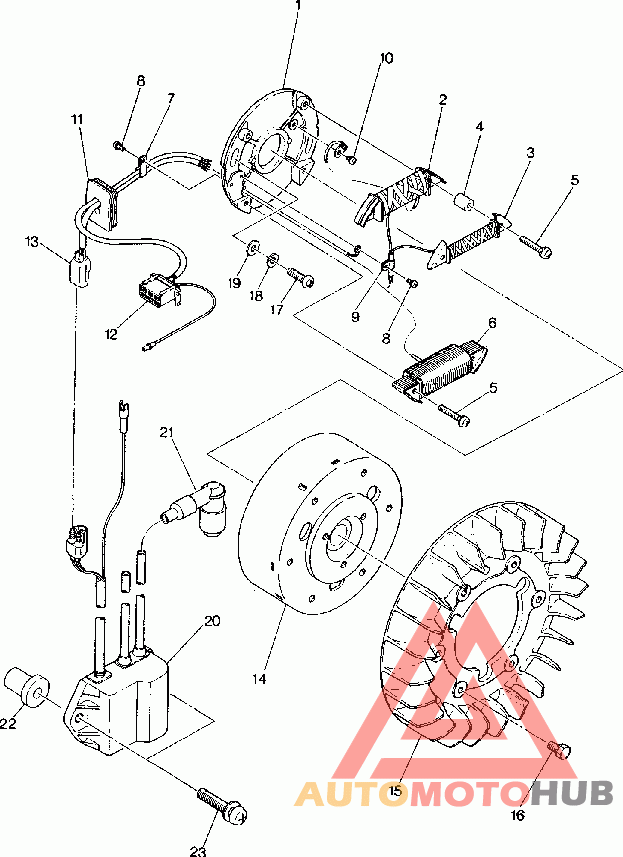 1
10
8
7
2
11
4
3
5
13
19
18
17
9
8
12
6
5
21
20
14
22
15
16
23
AUTOMOTOHUB