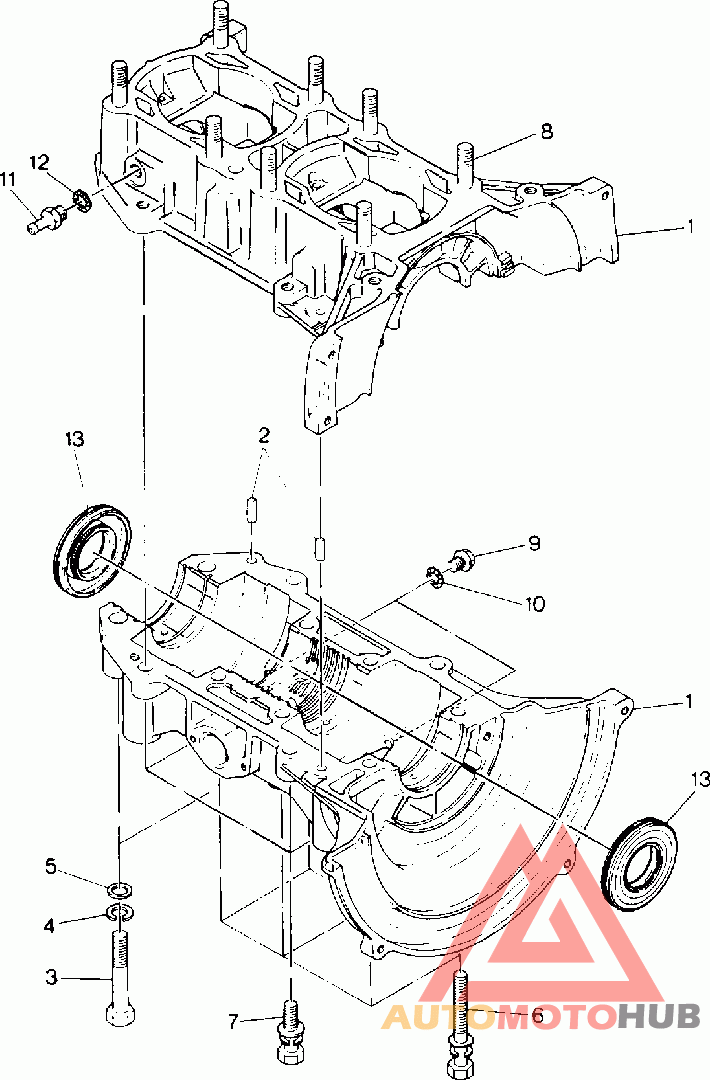 12
11
8
1
13
2
9
10
1
13
5
4
3
7
6
AUTOMOTOHUB