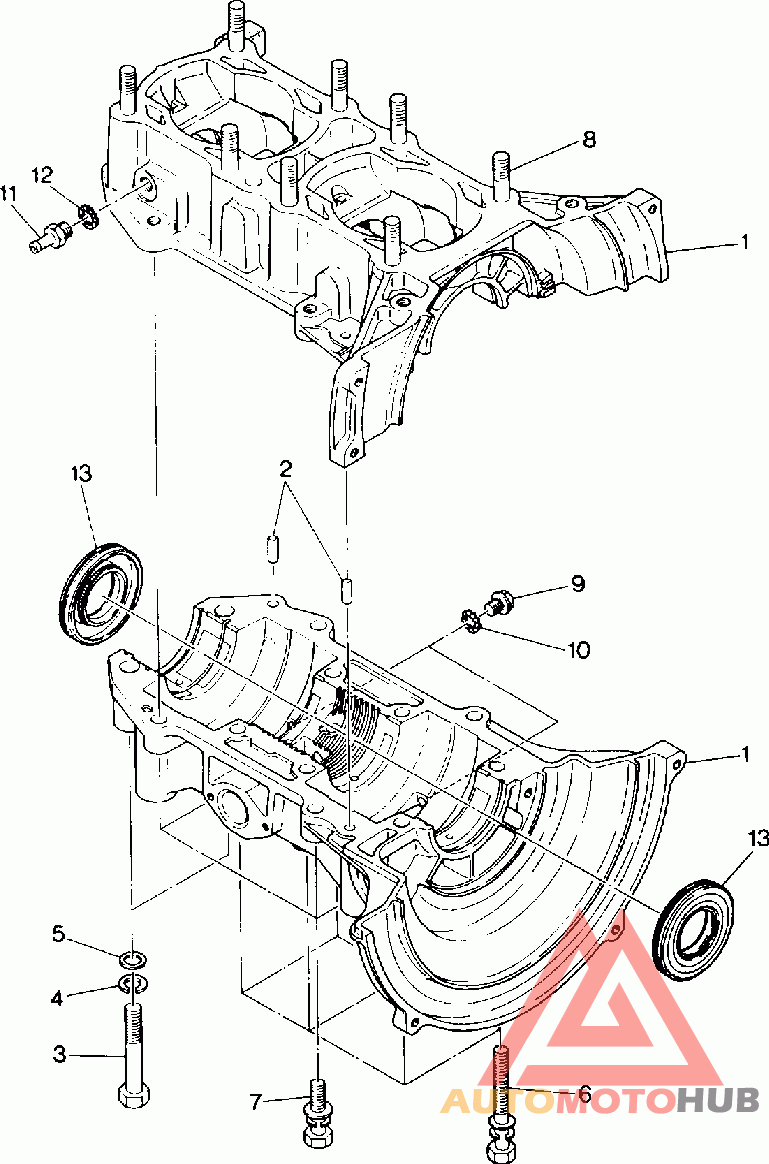 8
12
11
1
13
2
9
10
1
13
5
4
3
7
6
AUTOMOTOHUB