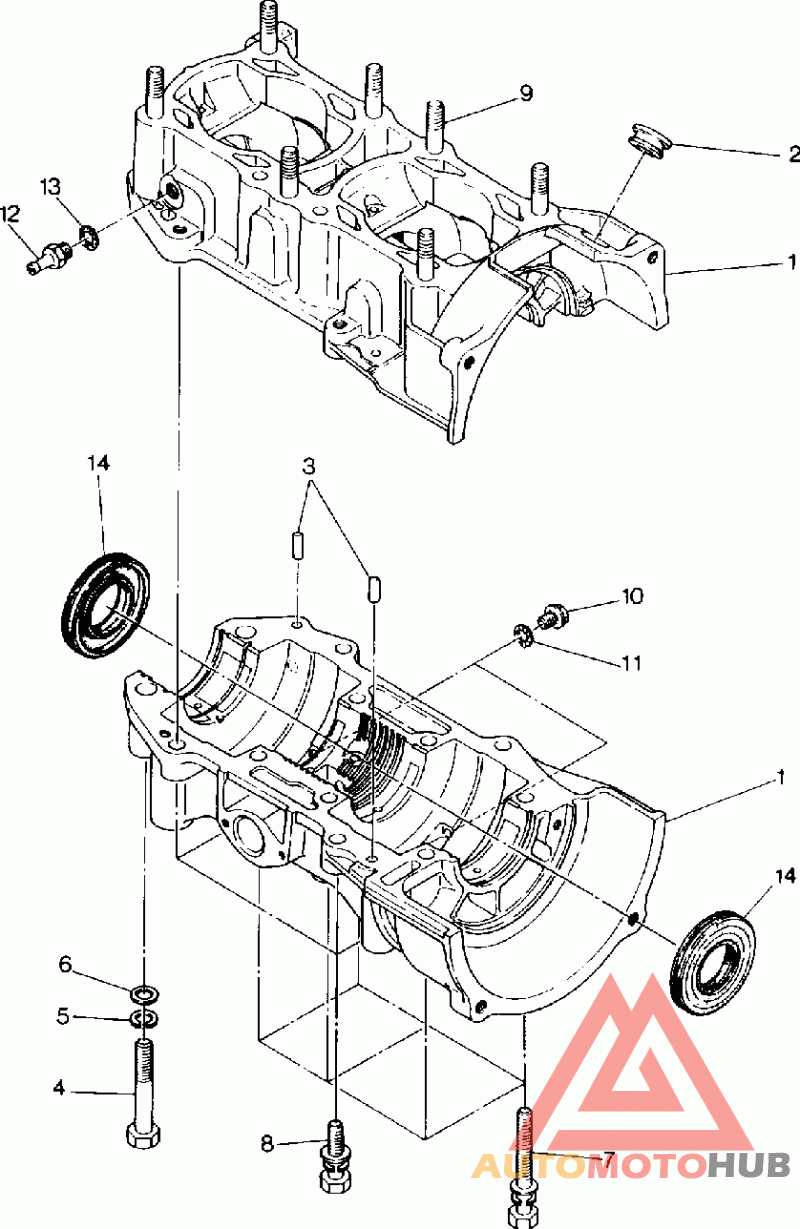 9
2
13
12
1
14
3
10
11
1
14
6
5
4
8
7
AUTOMOTOHUB