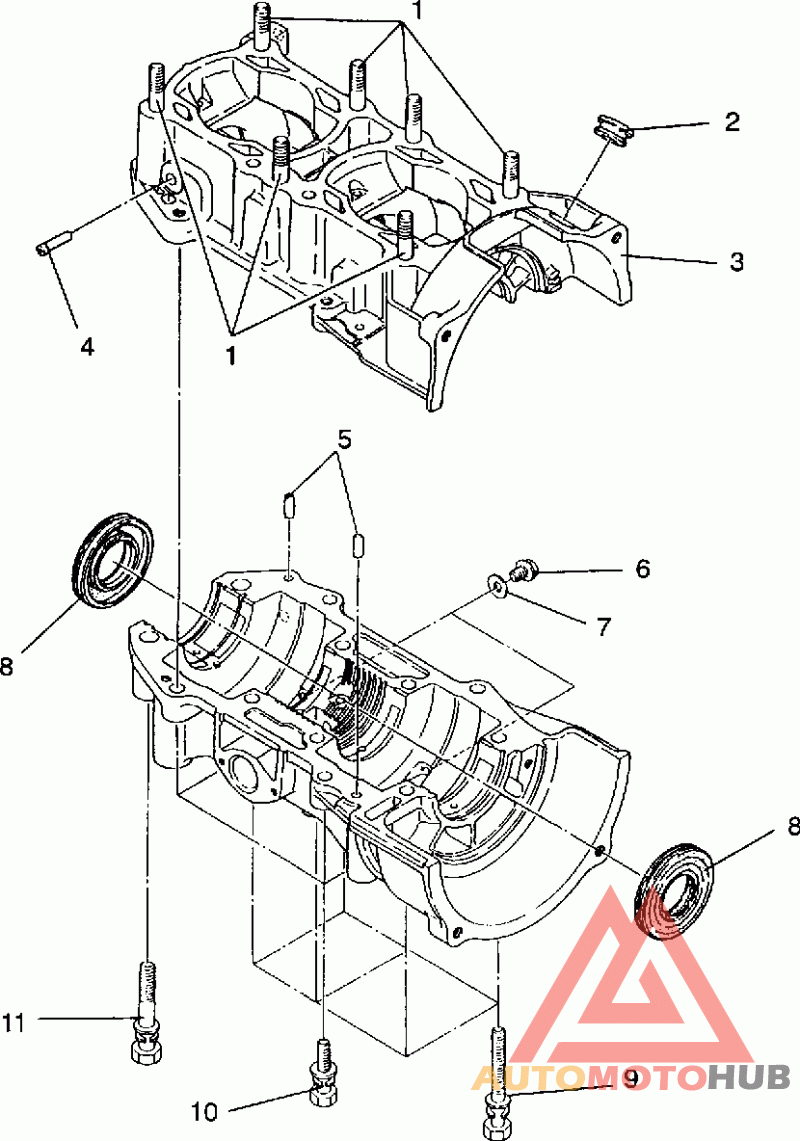 1
2
3
4
1
5
6
7
8
8
11
10
9
AUTOMOTOHUB