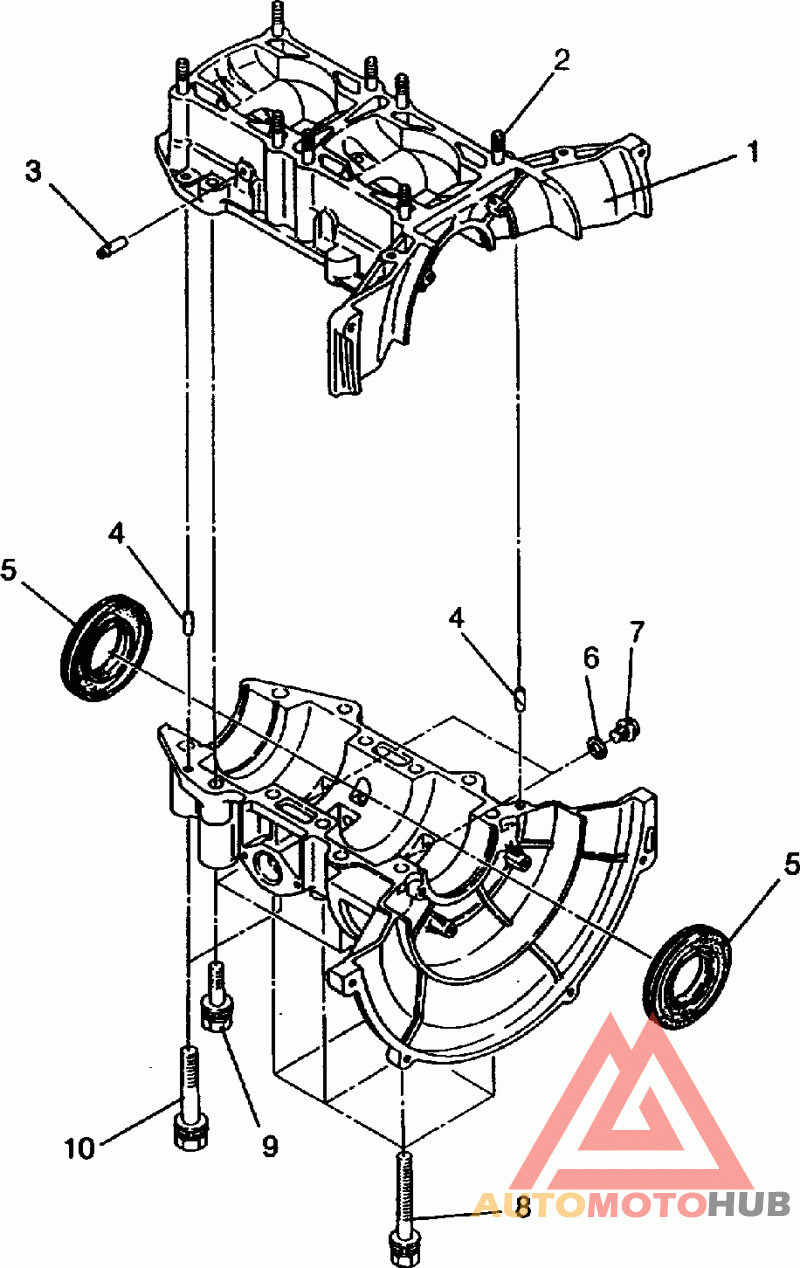 2
1
3
4
5
4
6
7
5
10
9
8
AUTOMOTOHUB