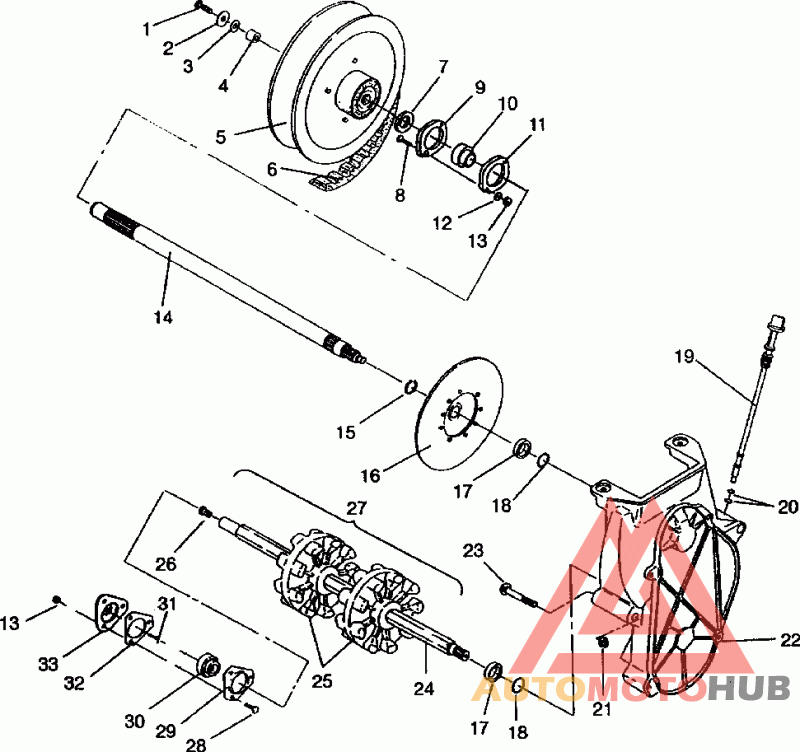 1
2
3
4
5
6
7
8
9
10
11
12
13
14
15
16
17
18
19
20
27
26
23
13
31
33
32
25
24
22
21
30
29
28
17
18
AUTOMOTOHUB