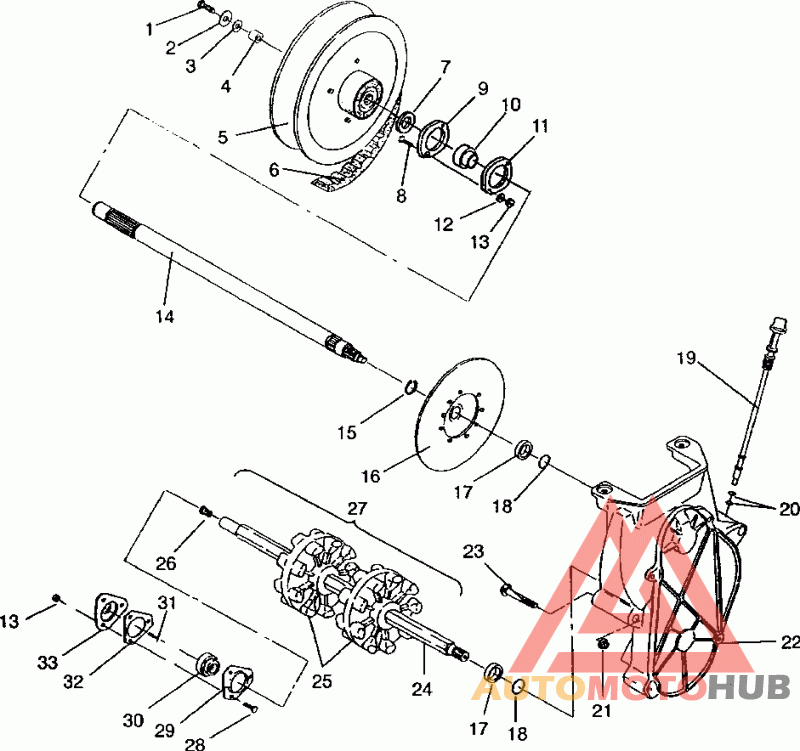 1
2
3
4
5
6
7
8
9
10
11
12
13
14
15
16
17
18
19
20
27
26
23
13
31
33
32
25
24
22
30
29
28
17
18
21
AUTOMOTOHUB