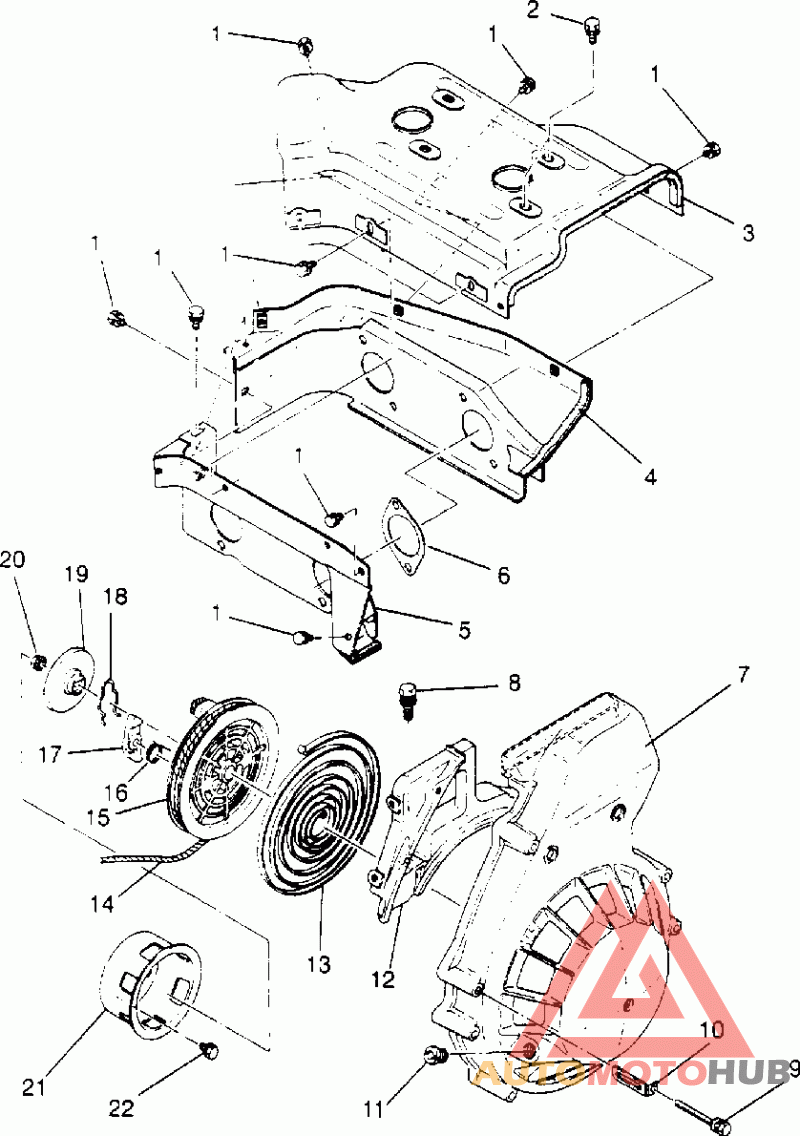 1
2
1
1
3
1
1
1
4
1
6
20
19
18
5
1
8
7
17
16
15
14
13
12
21
22
11
10
9
AUTOMOTOHUB