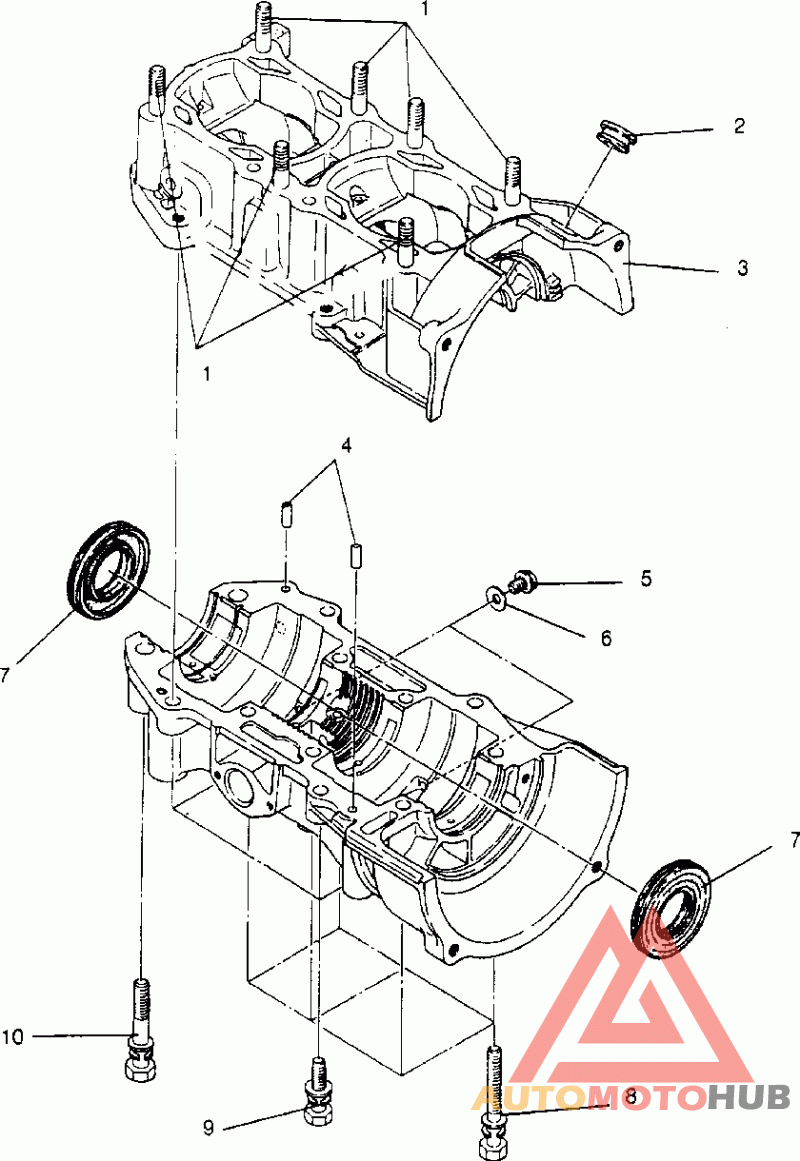 1
2
3
1
4
5
6
7
7
10
9
8
AUTOMOTOHUB