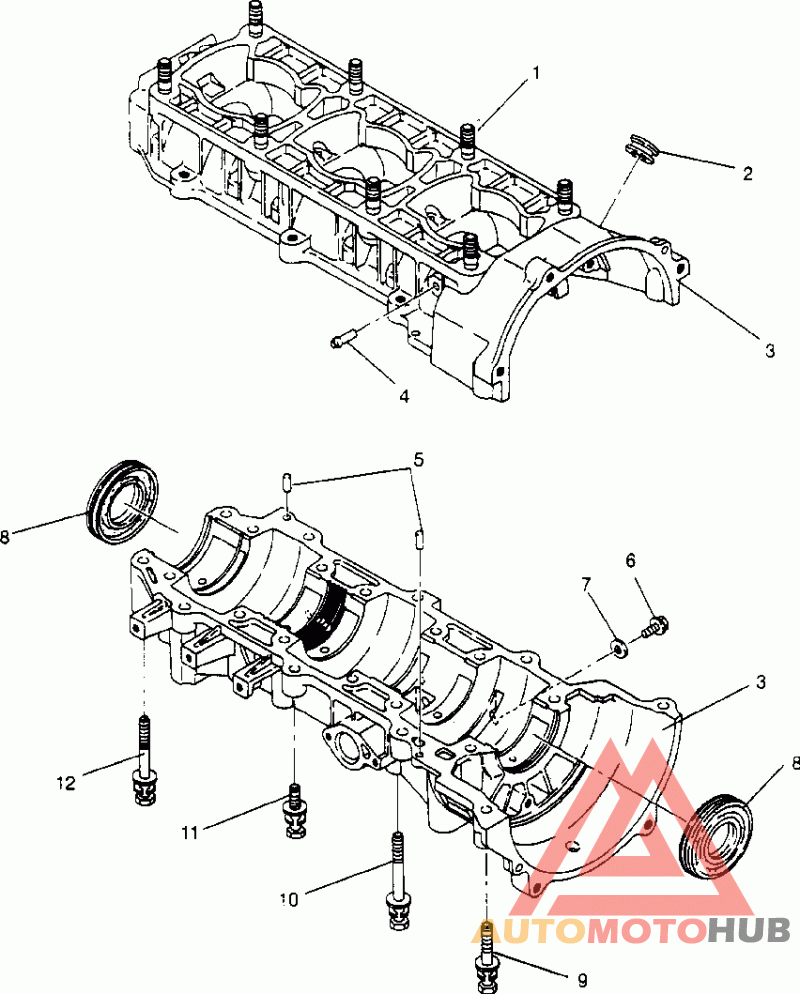 1
2
3
4
5
8
6
7
3
8
12
11
10
9
AUTOMOTOHUB