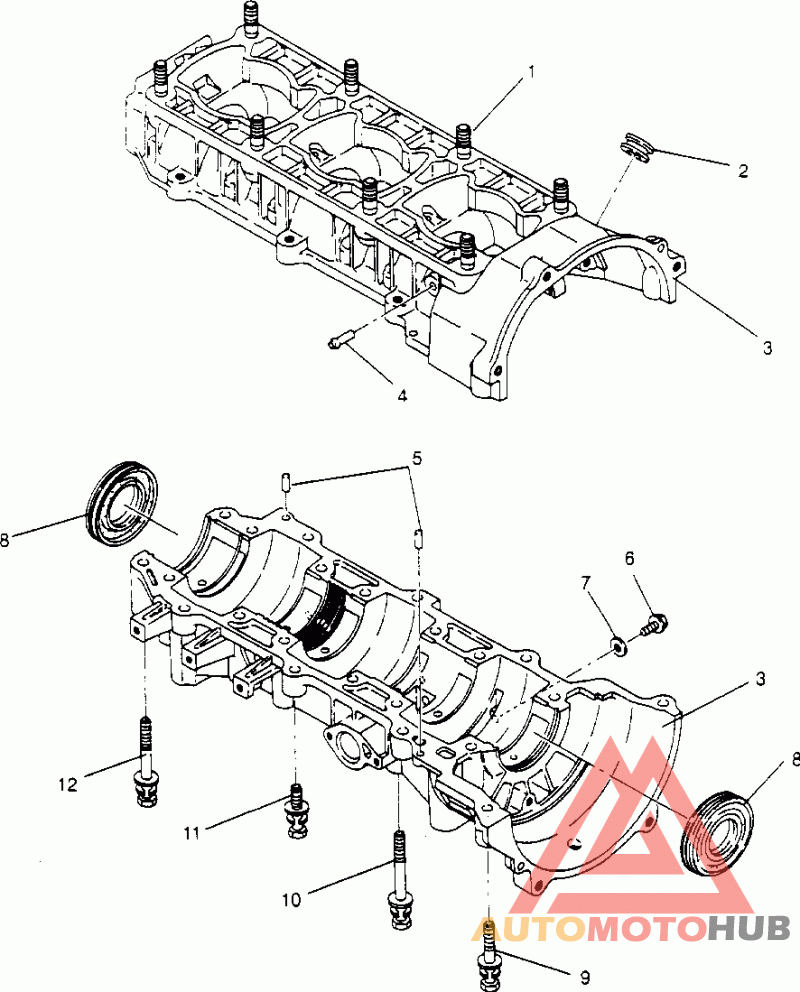 1
2
3
4
5
8
6
7
3
8
12
11
10
9
AUTOMOTOHUB