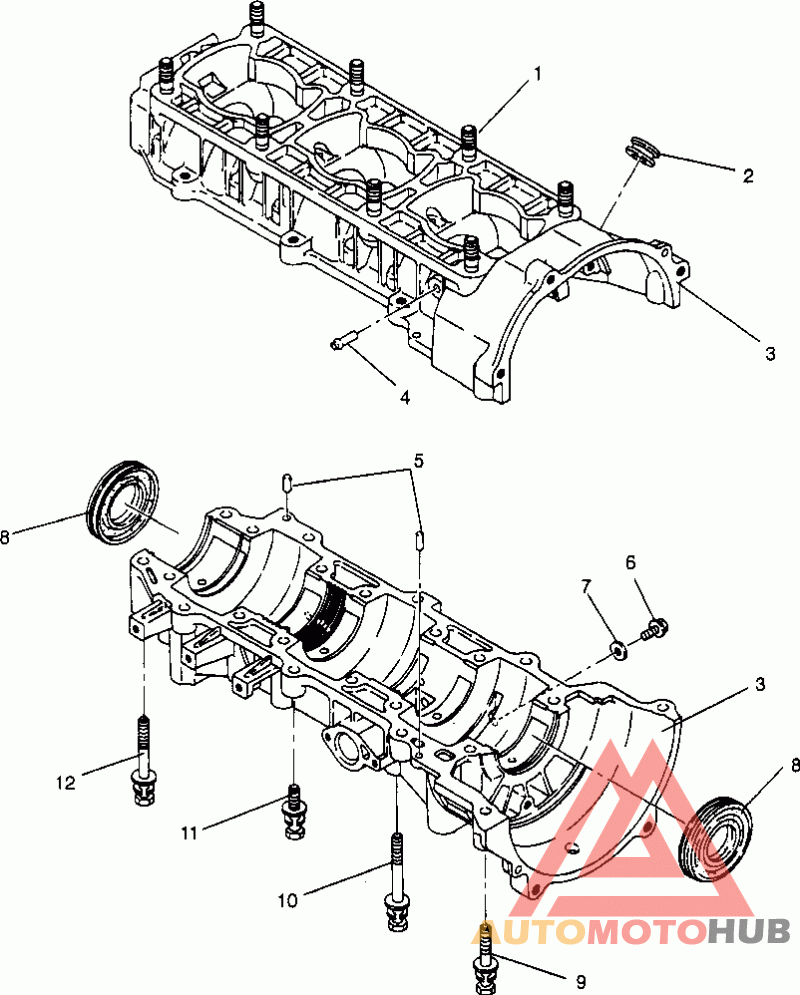 1
2
3
4
5
8
6
7
3
8
12
11
10
9
AUTOMOTOHUB