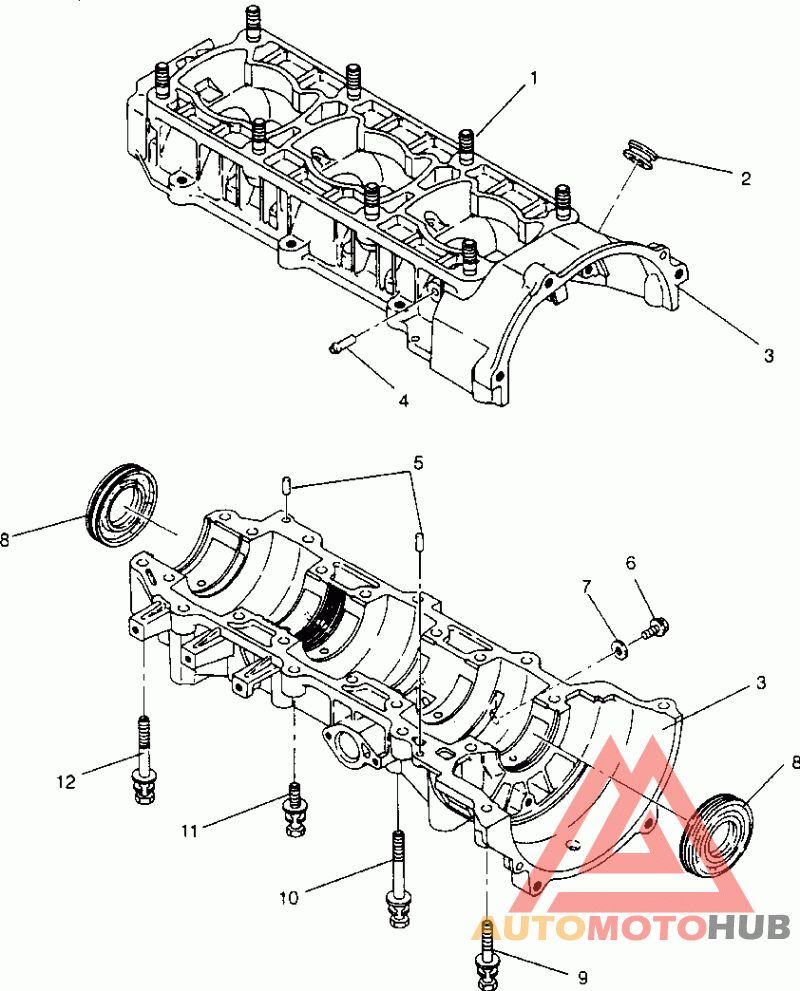 1
2
3
4
5
8
6
7
3
8
12
11
10
9
AUTOMOTOHUB