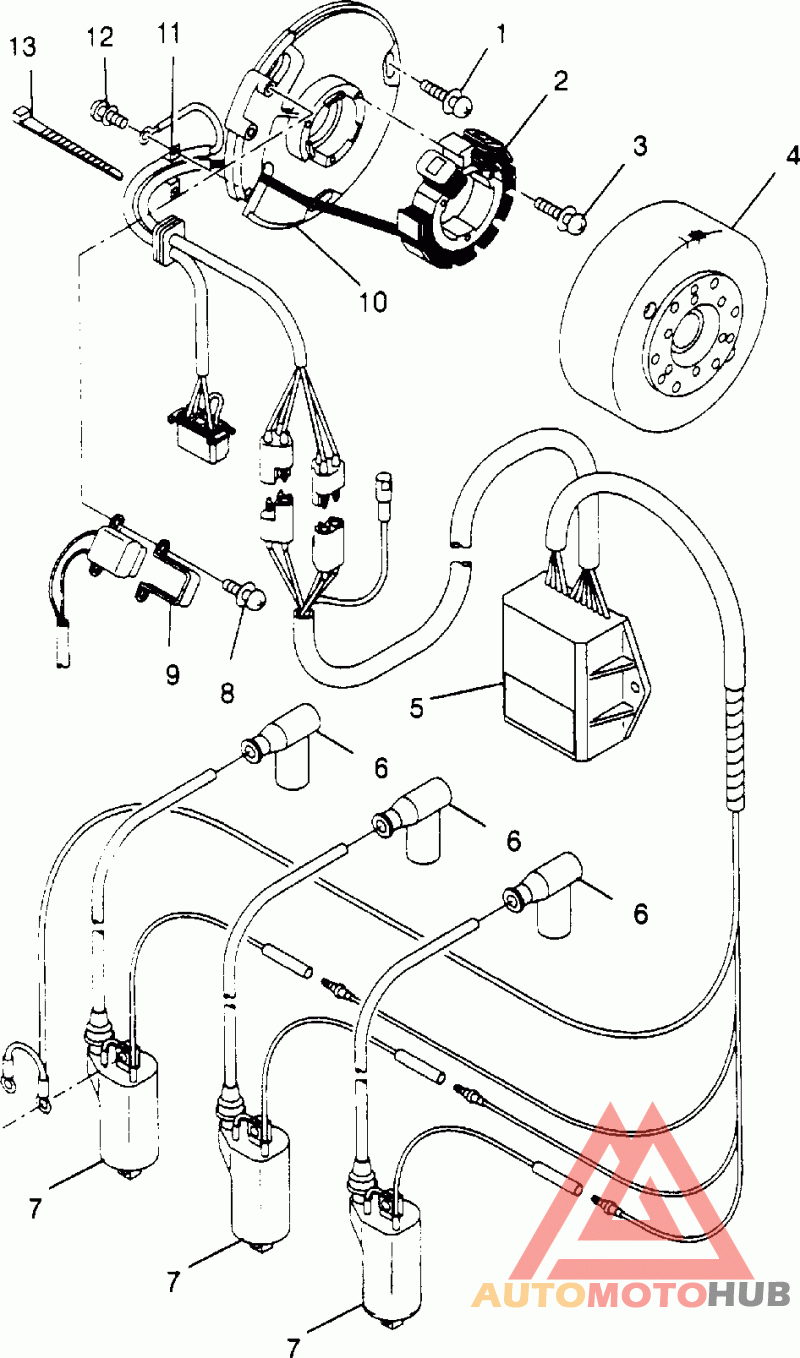 13
12
11
1
2
3
4
10
9
8
5
6
6
6
7
7
7
AUTOMOTOHUB