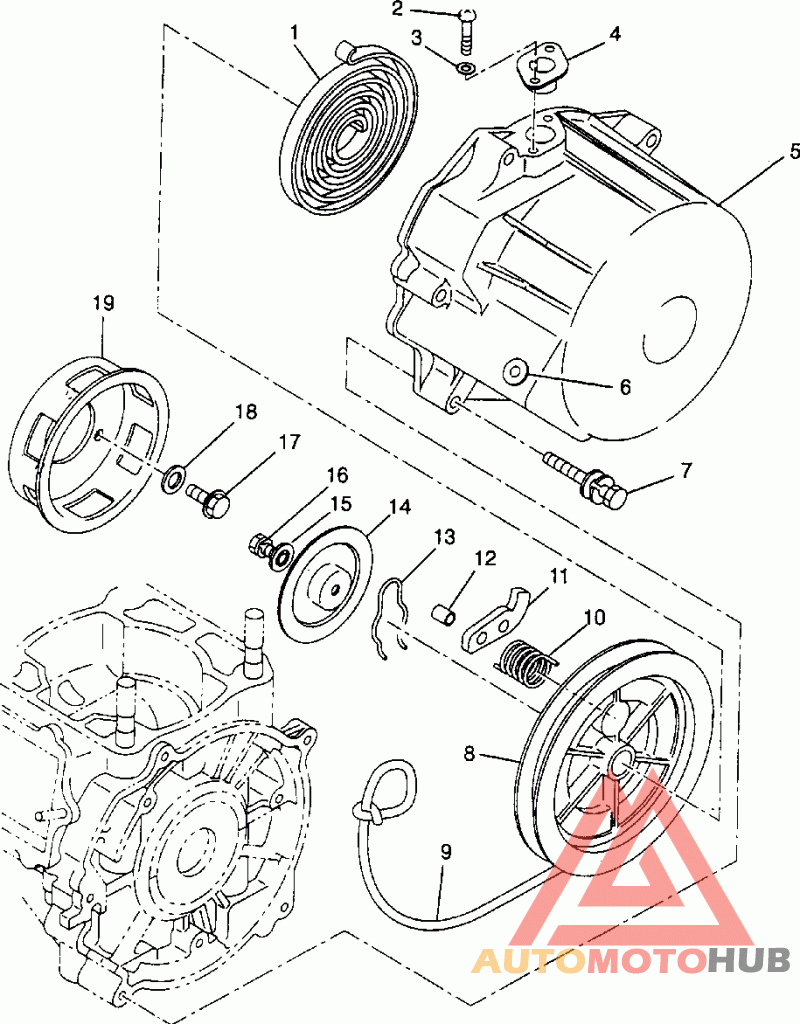 2
1
3
4
5
19
6
18
17
7
16
15
14
13
12
11
10
8
9
AUTOMOTOHUB