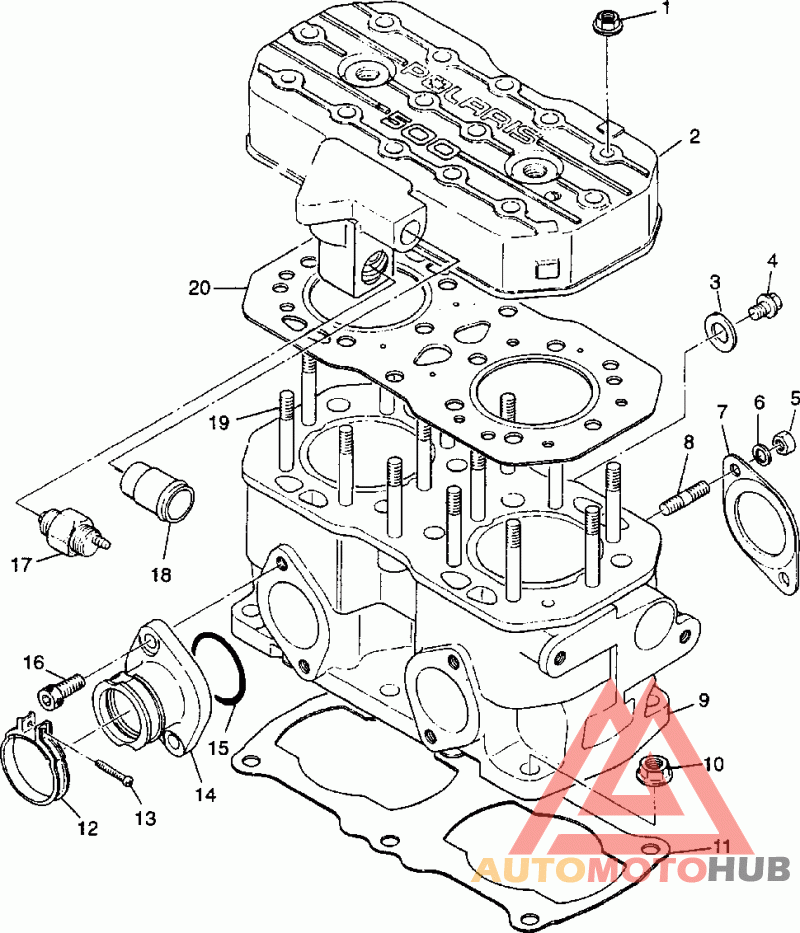 POLARIS 500

1
2
3
4
5
6
7
8
9
10
11
12
13
14
15
16
17
18
19
20

AUTOMOTOHUB