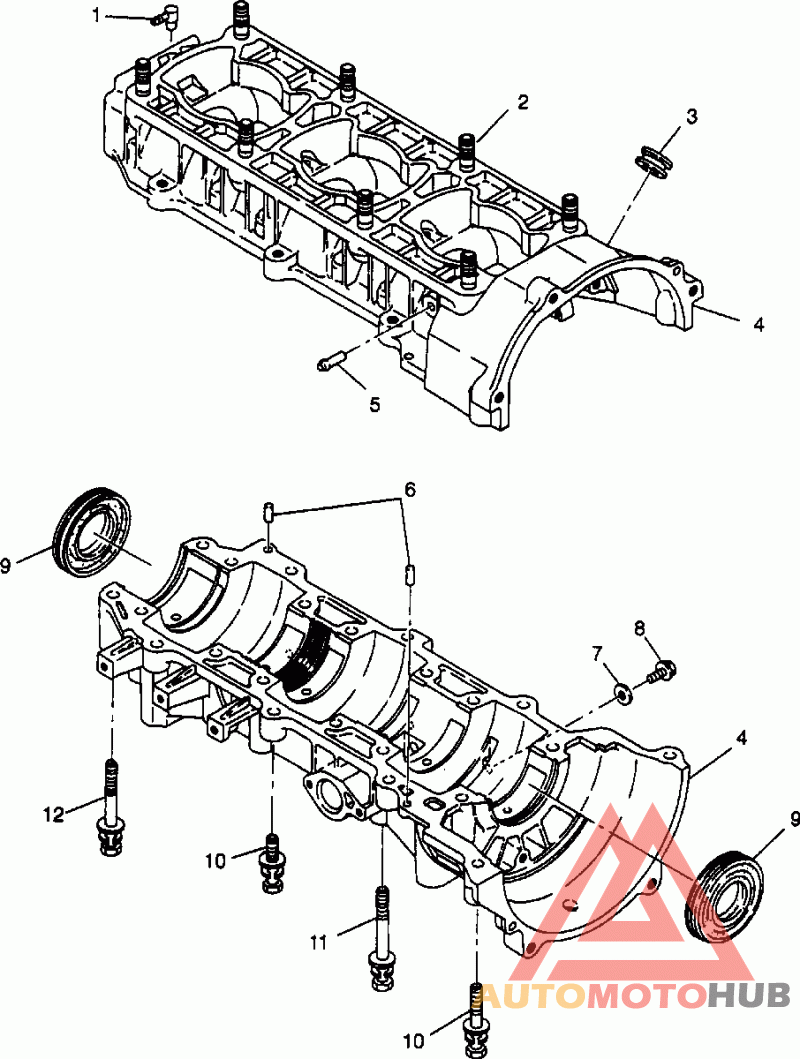 1
2
3
4
5
6
9
7
8
4
9
12
10
11
10
AUTOMOTOHUB