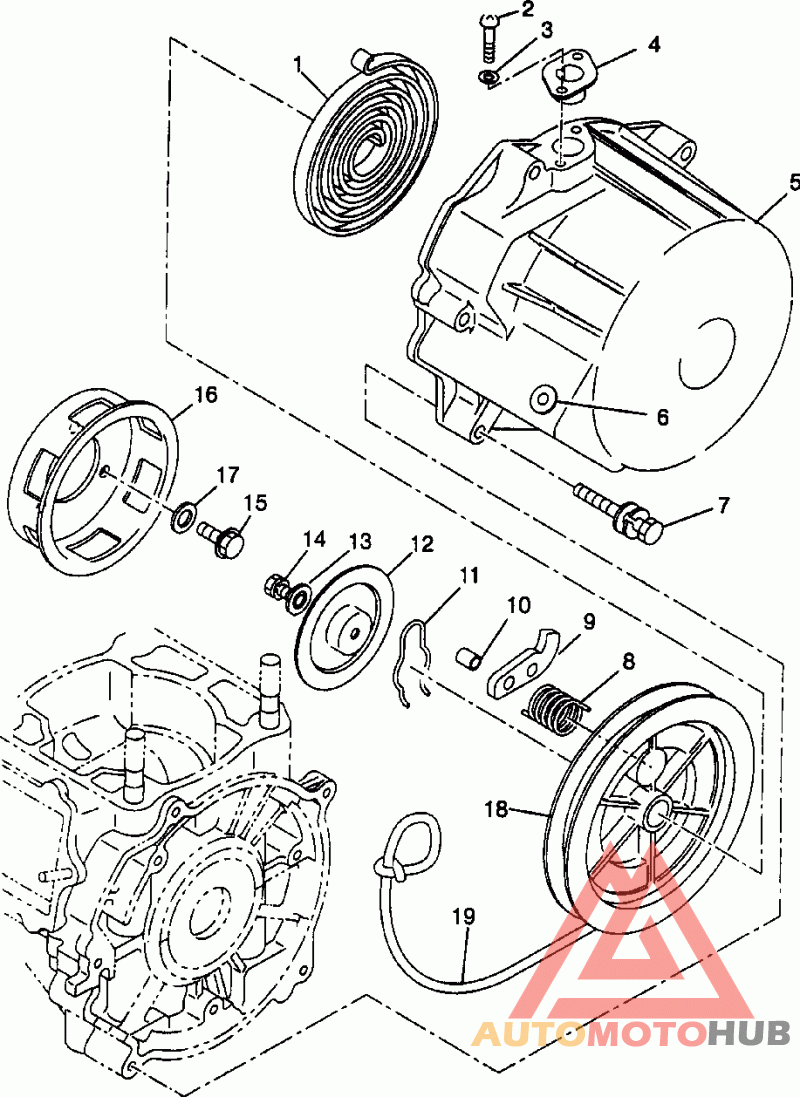 2
3
4
1
5
6
16
17
15
7
14
13
12
11
10
9
8
18
19
AUTOMOTOHUB