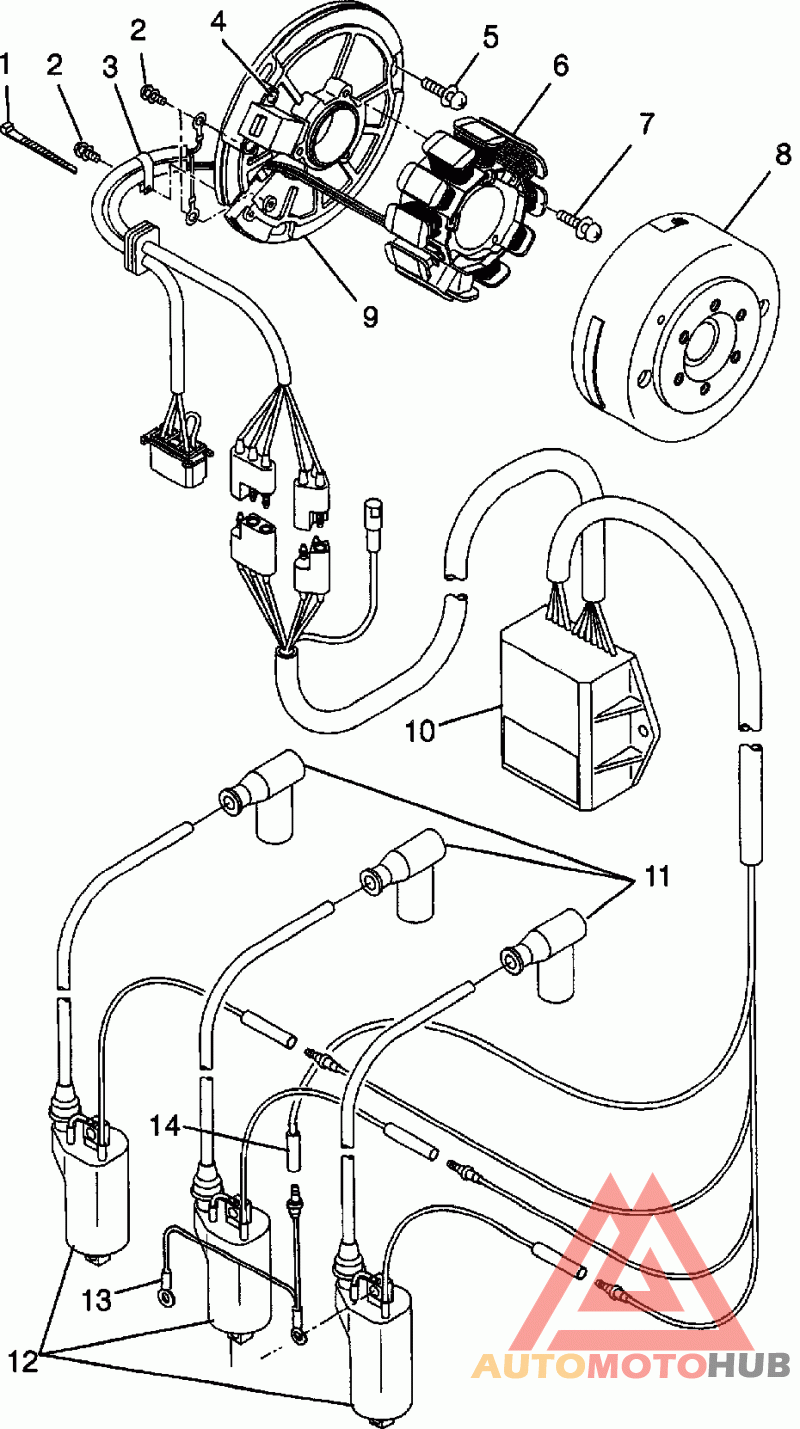 1
2
3
2
4
5
6
7
8
9
10
11
14
13
12
AUTOMOTOHUB