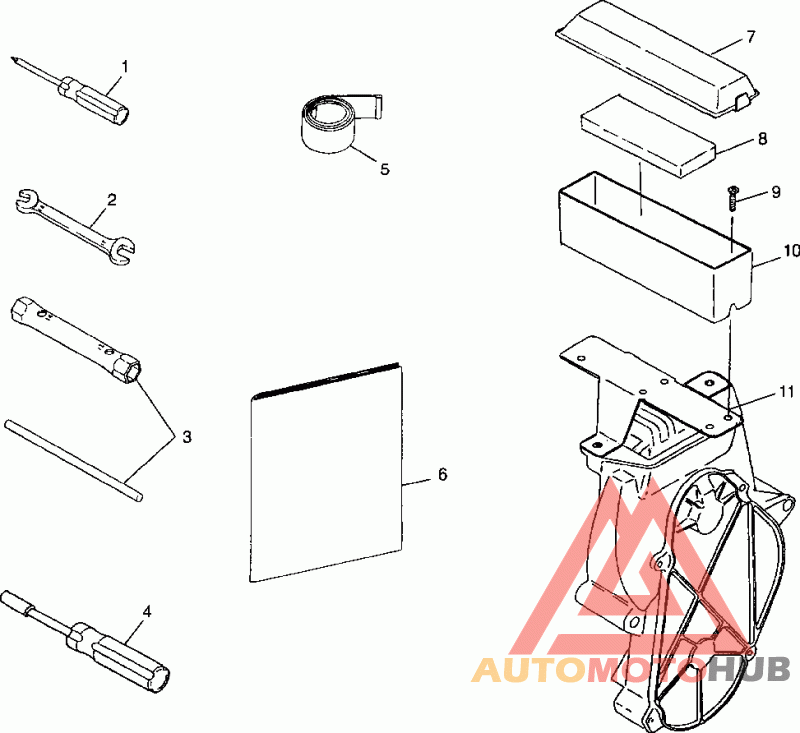 1
2
3
4
5
6
7
8
9
10
11
AUTOMOTOHUB