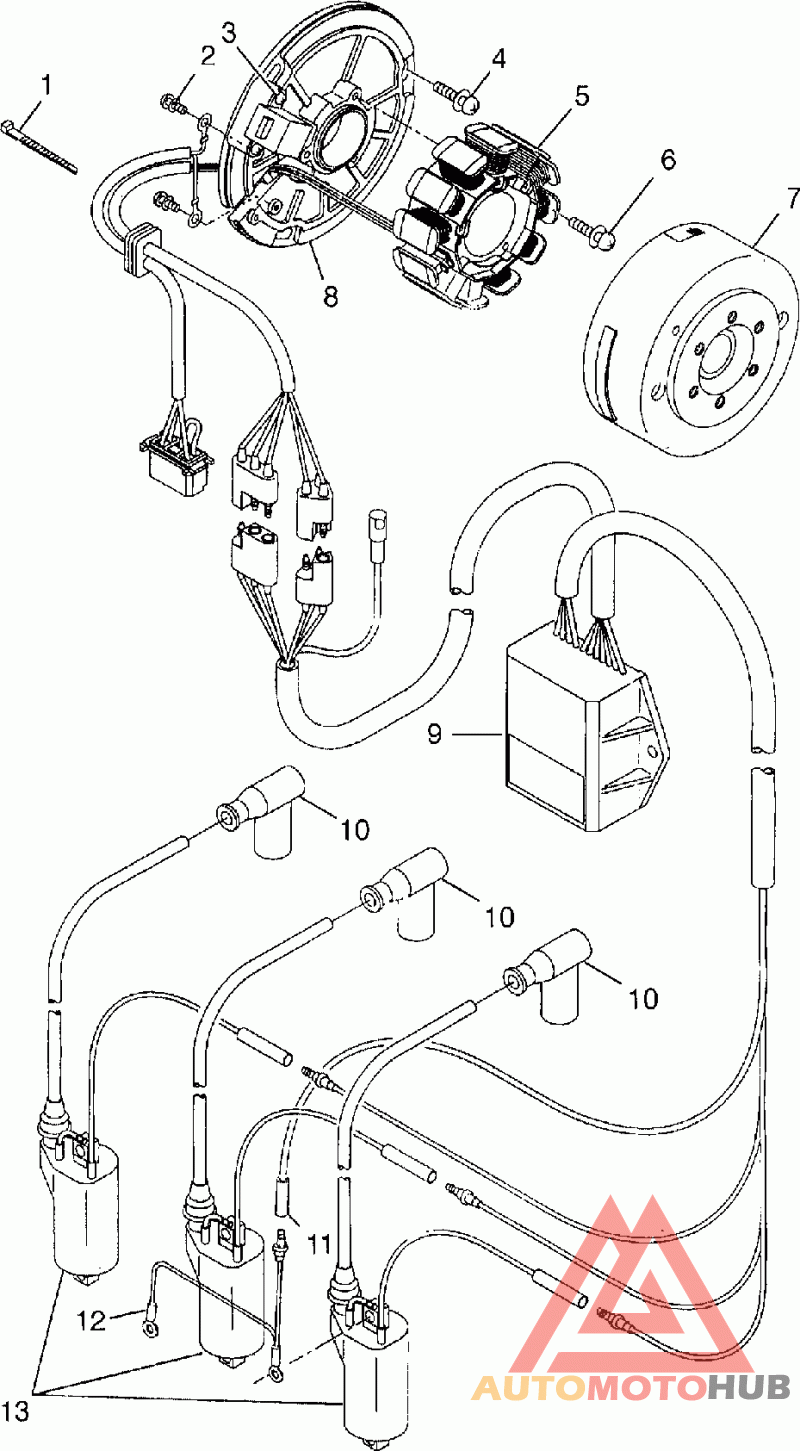 1
2
3
4
5
6
7
8
9
10
10
10
11
12
13
AUTOMOTOHUB