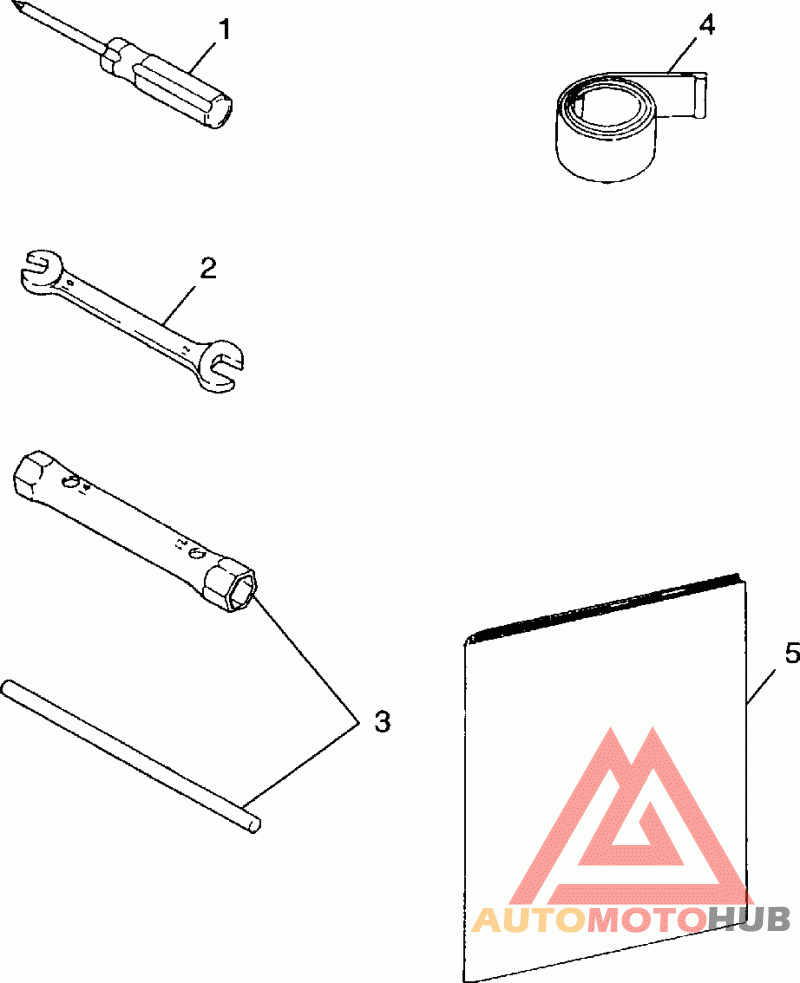 1
4
2
3
5
AUTOMOTOHUB