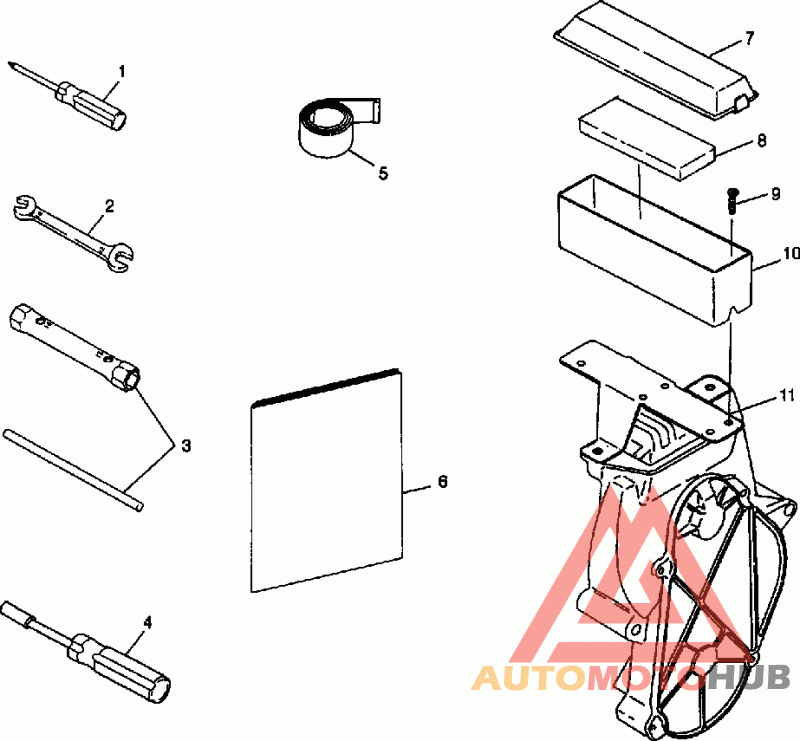 1
2
3
4
5
6
7
8
9
10
11
AUTOMOTOHUB