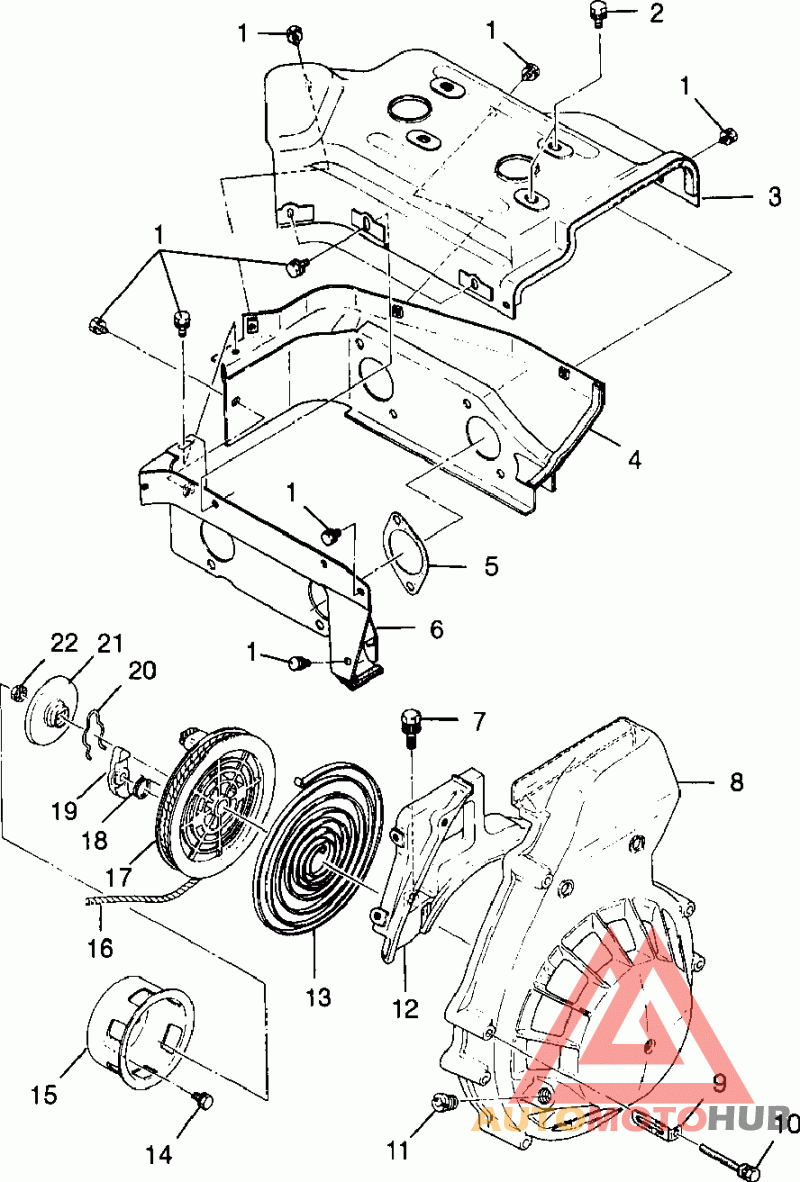 1
1
2
1
3
1
4
1
5
6
1
22
21
20
7
8
19
18
17
16
13
12
15
14
11
9
10
AUTOMOTOHUB