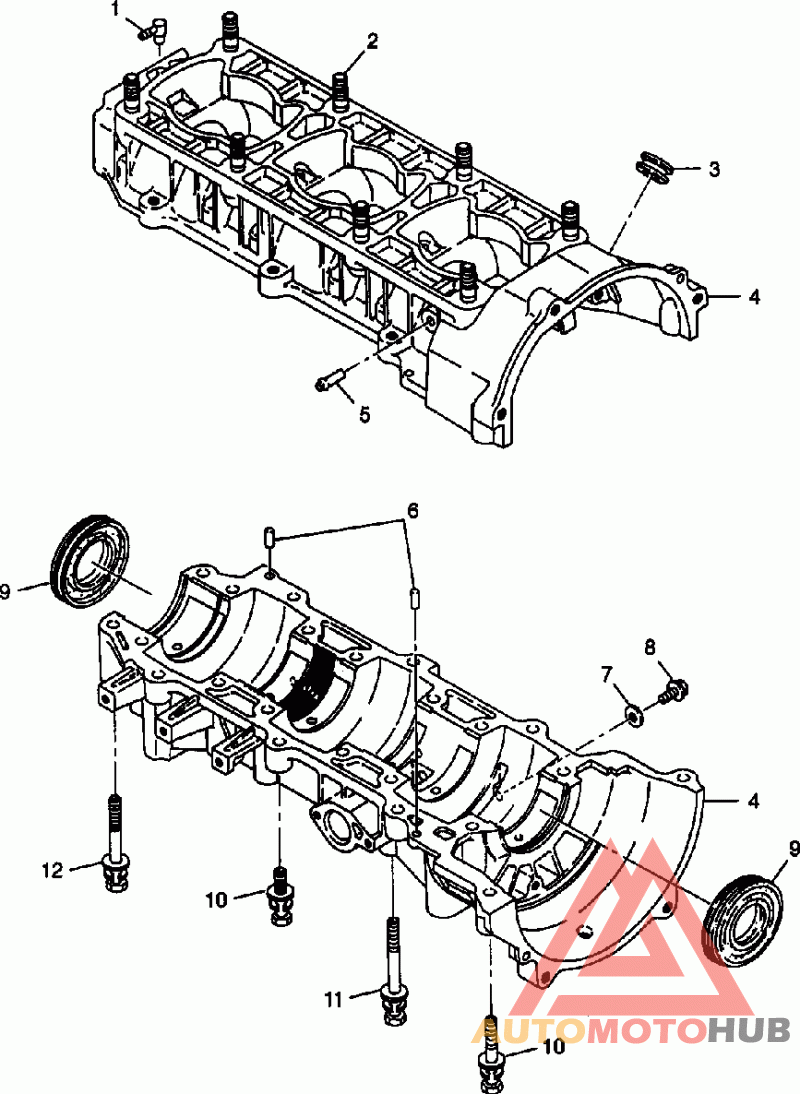 1
2
3
4
5
6
9
8
7
4
9
12
10
11
10
AUTOMOTOHUB