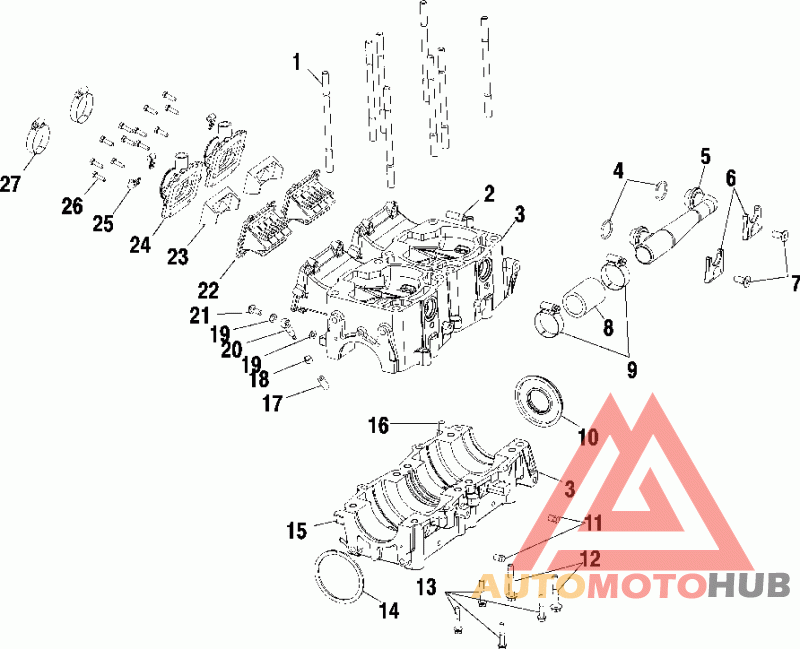 1
2
3
4
5
6
7
8
9
10
3
11
12
13
14
15
16
17
18
19
20
19
21
22
23
24
25
26
27
AUTOMOTOHUB