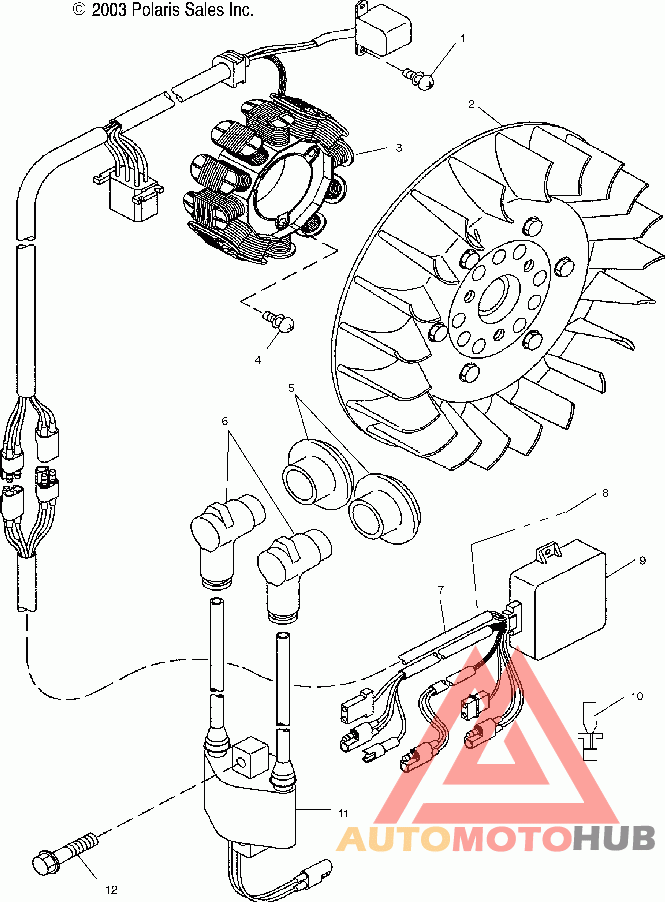 © 2003 Polaris Sales Inc.

1
2
3
4
5
6
8
9
7
10
11
12

AUTOMOTOHUB