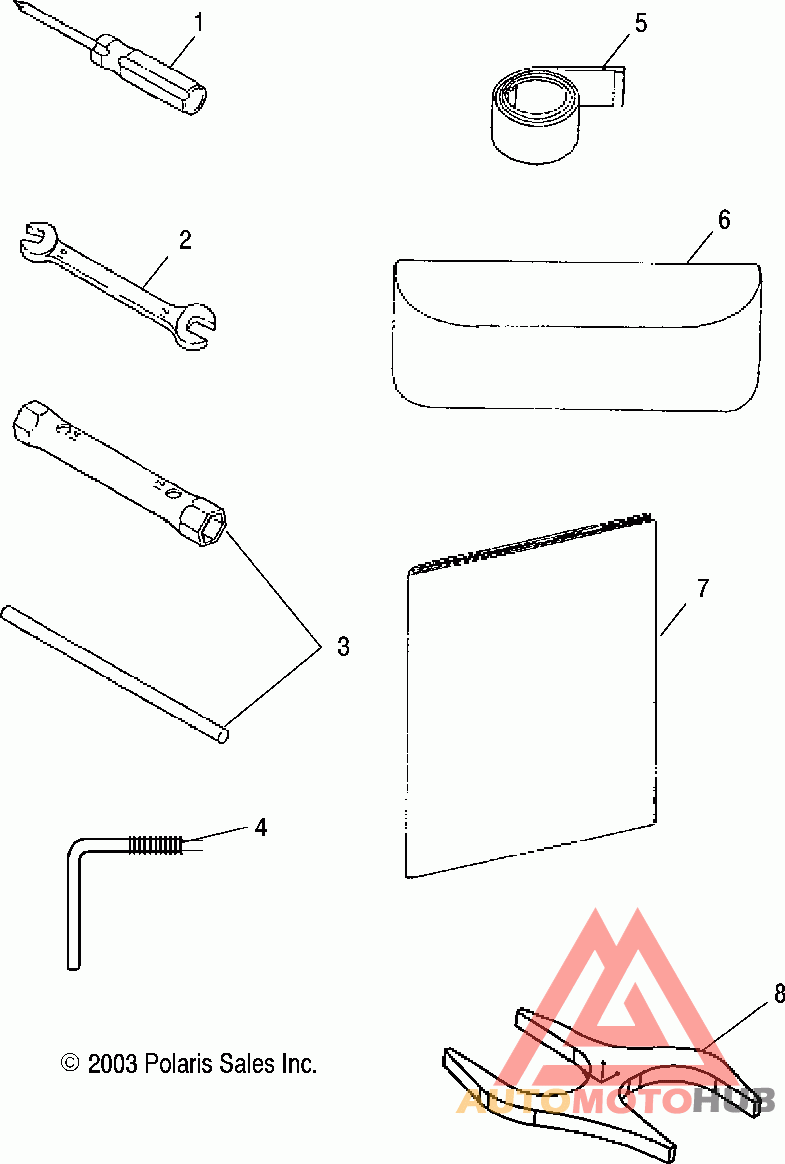 1

5

2

6

3

7

4

8

© 2003 Polaris Sales Inc.

AUTOMOTOHUB