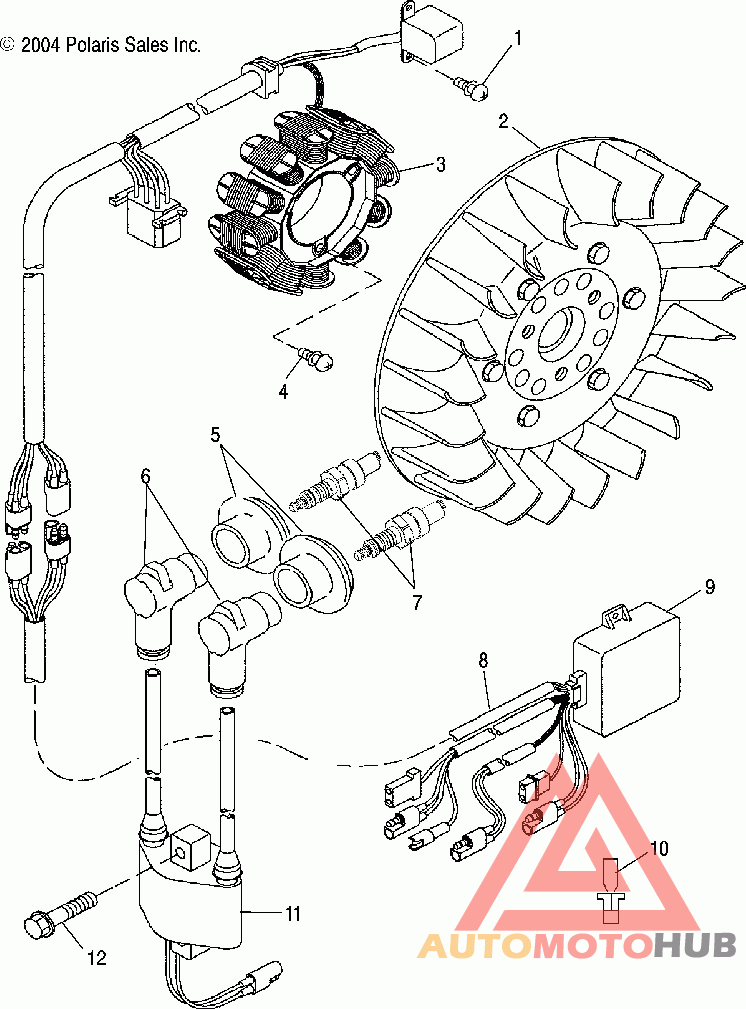 © 2004 Polaris Sales Inc.

1
2
3
4
5
6
7
8
9
10
11
12

AUTOMOTOHUB